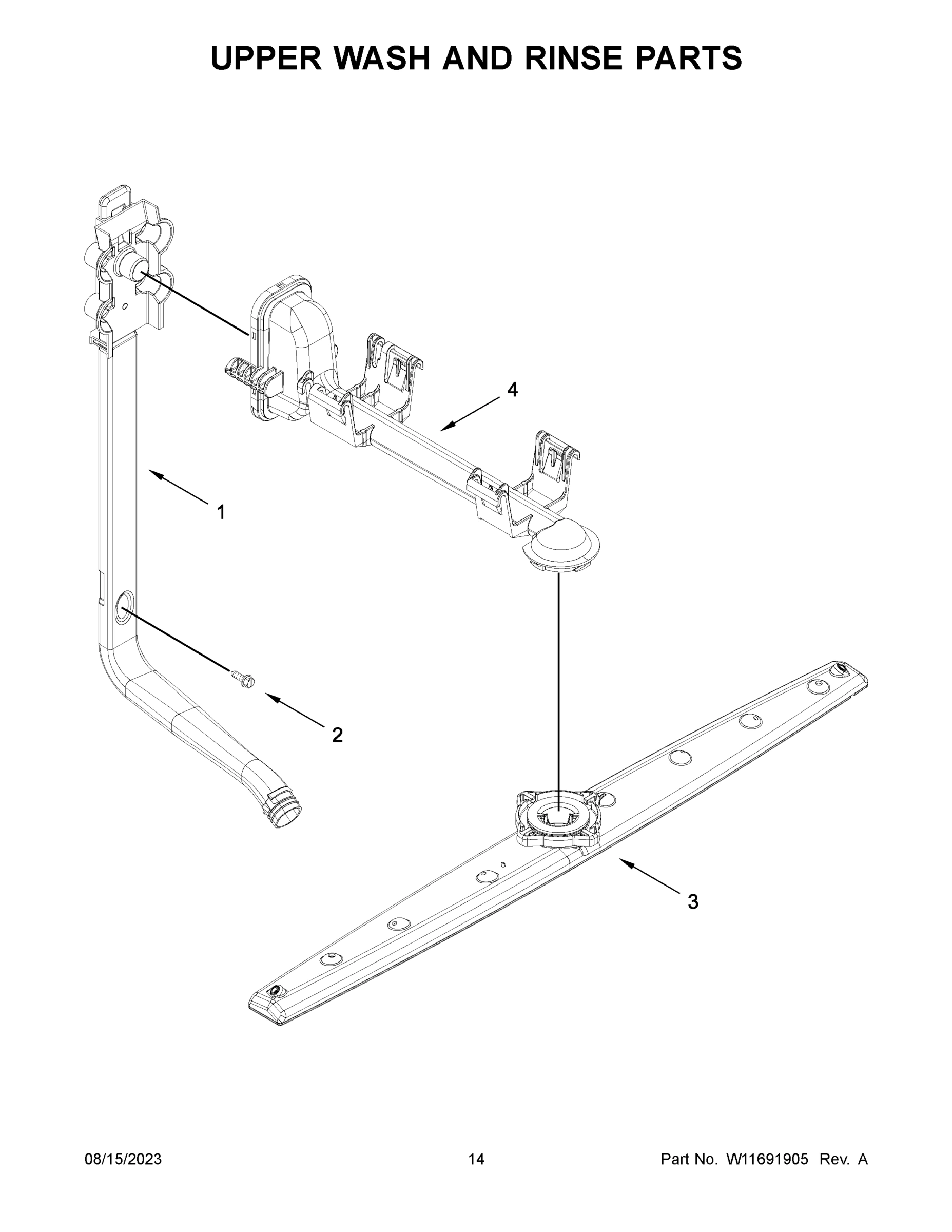 UPPER WASH AND RINSE PARTS

4

1

2

3

08/15/2023 14 Part No. W11691905 Rev. A