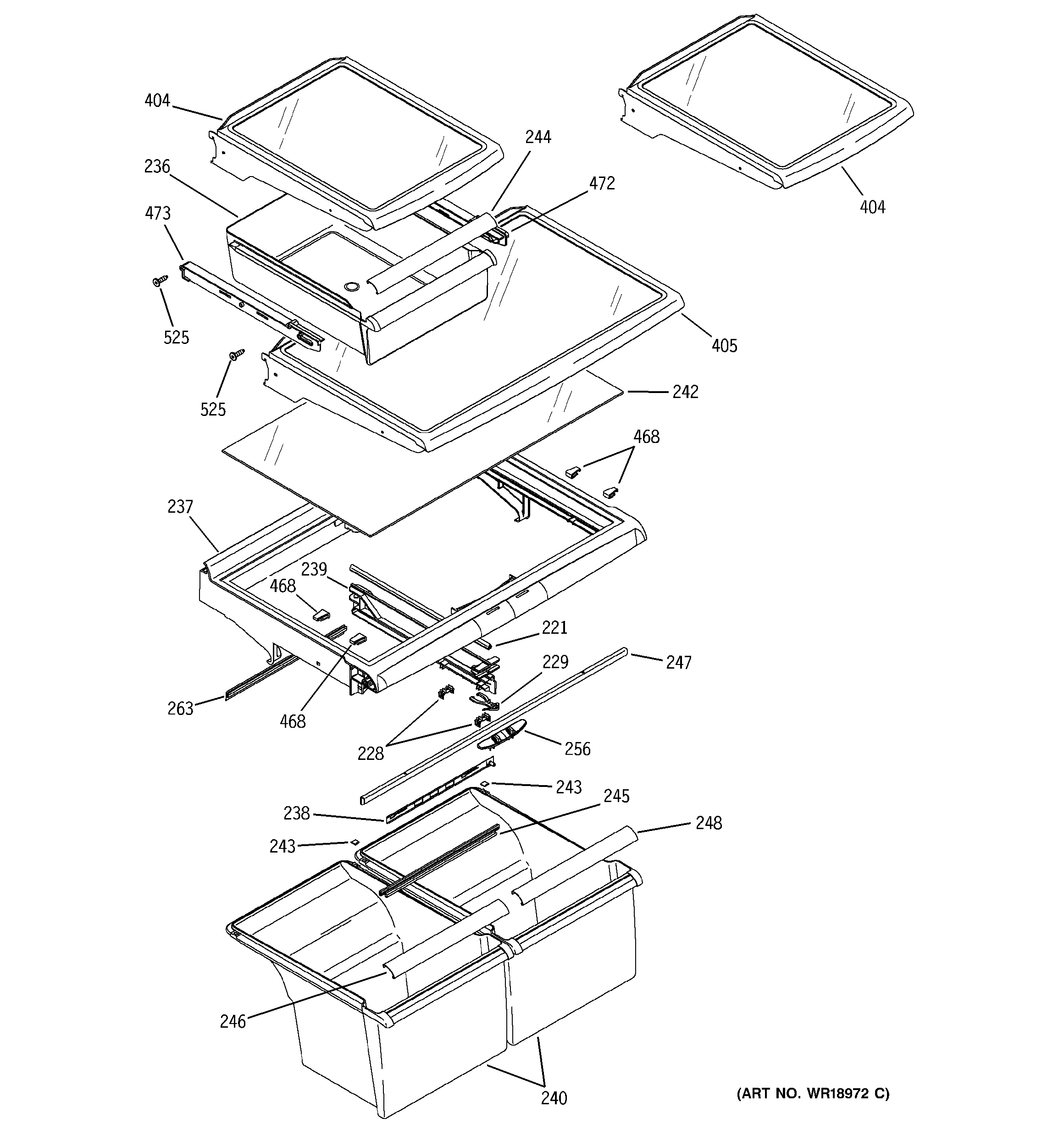 404
244
236
472
473
404
525
405
525
242
468
237
239
468
221
229
247
263
468
228
256
243
245
238
248
243
246
240
(ART NO. WR18972 C)