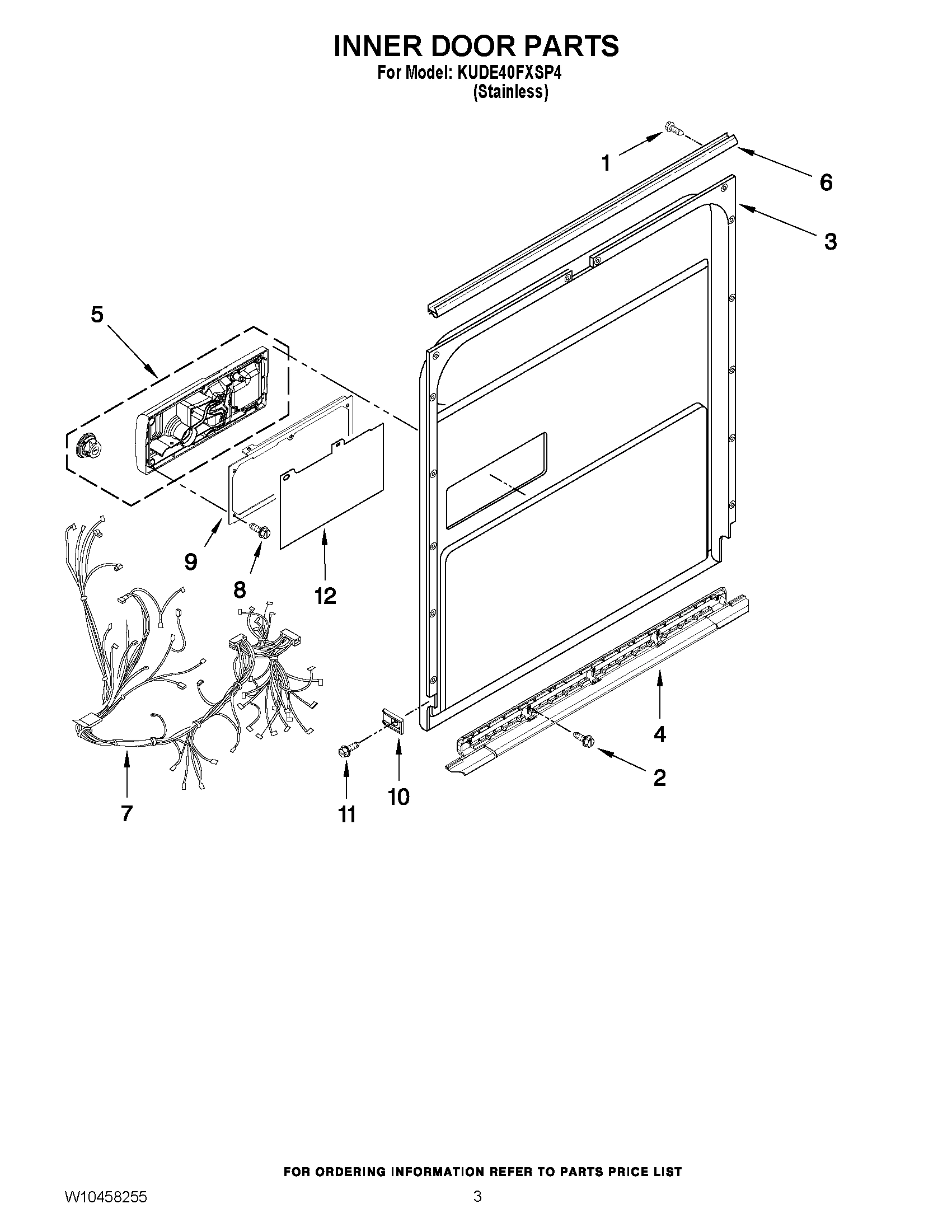 INNER DOOR PARTS
For Model: KUDE40FXSP4
(Stainless)

1
6
3
5
9
8
12
7
11
10
4
2

FOR ORDERING INFORMATION REFER TO PARTS PRICE LIST

W10458255

3