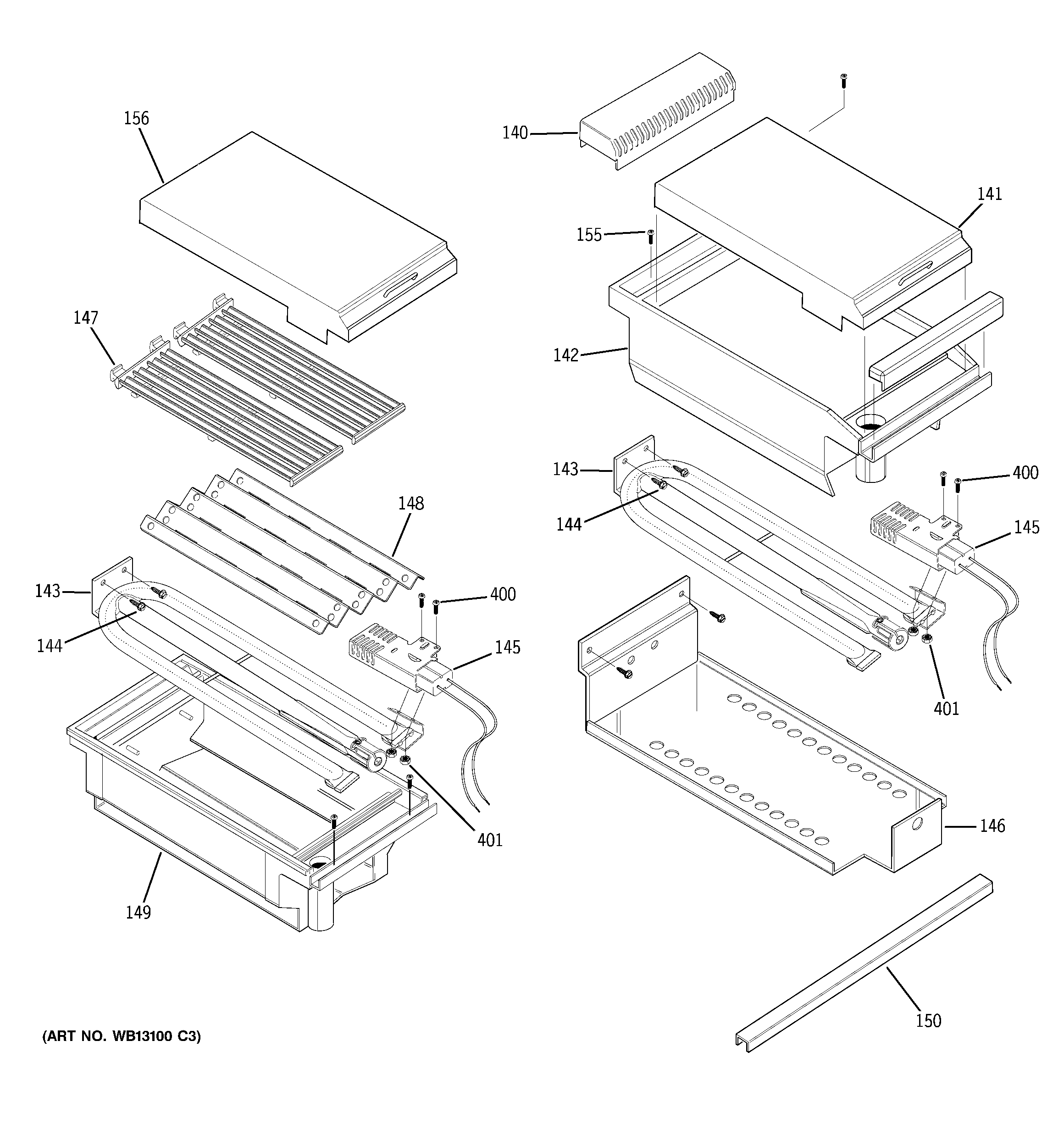 156
147
148
143
400
144
145
401
149
140
141
155
142
143
400
144
145
401
146
150
(ART NO. WB13100 C3)