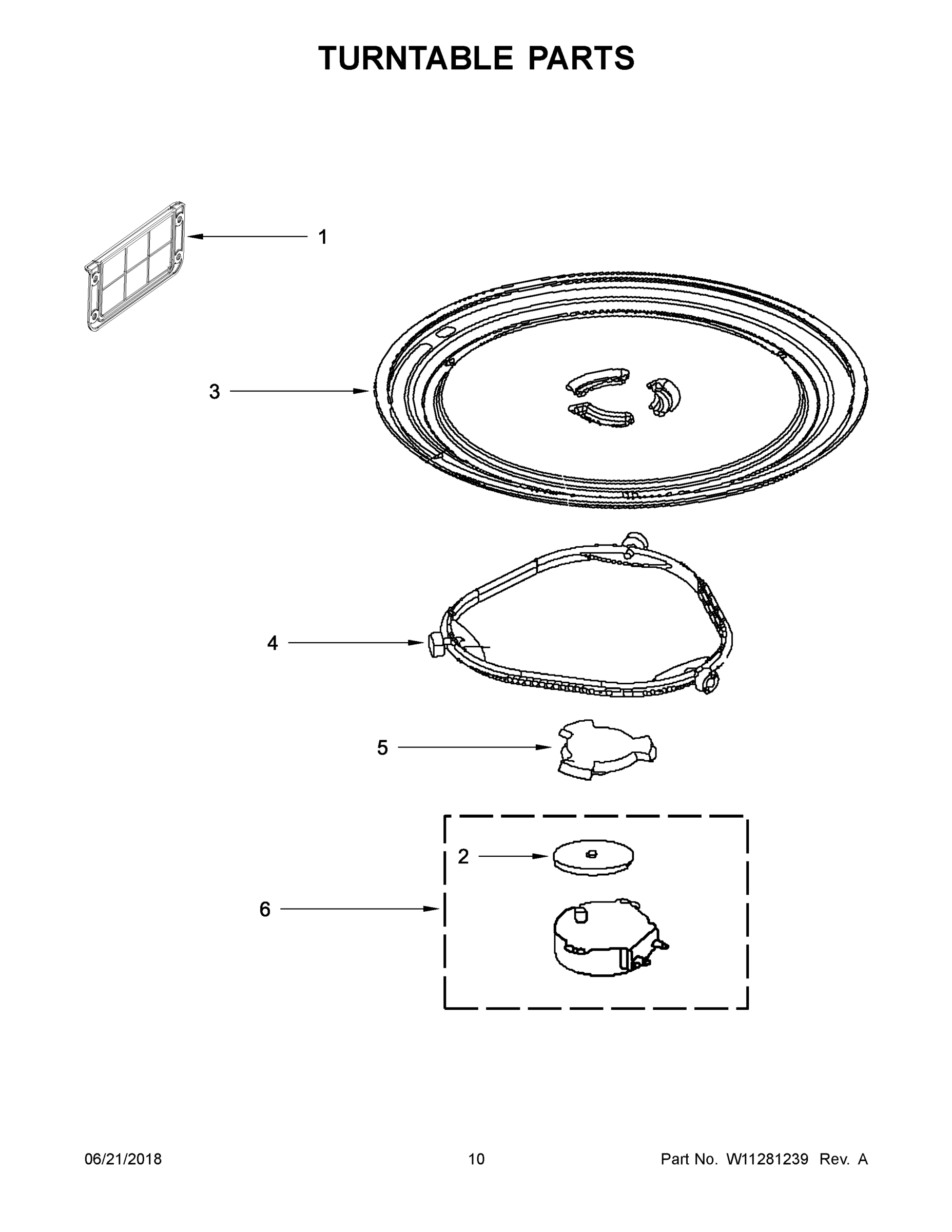 TURNTABLE PARTS

1

3

4

5

2

6

06/21/2018 10 Part No. W11281239 Rev. A