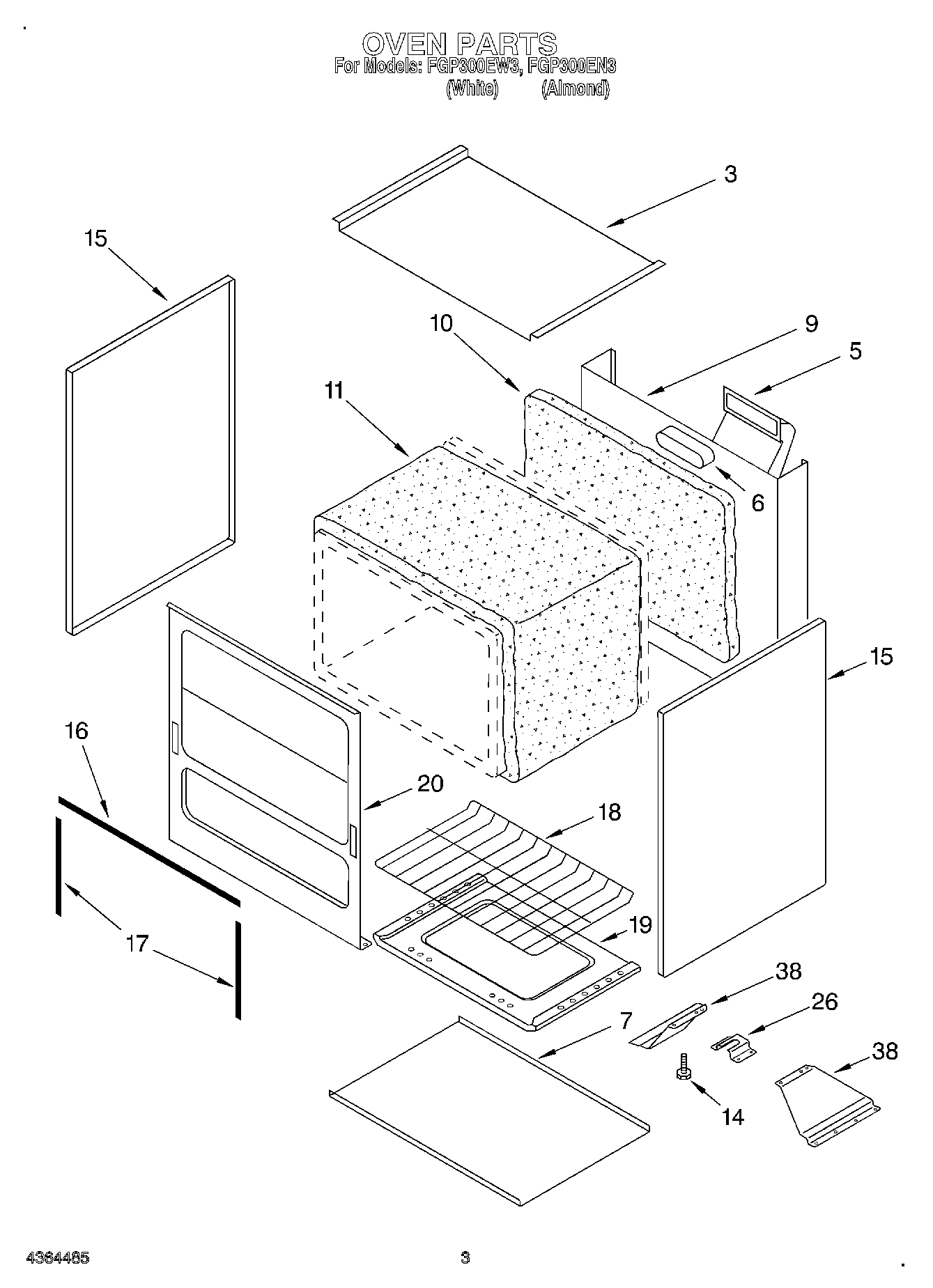 OVEN PARTS
For Models: FGP300EW3, FGP300EN3
(White) (Almond)

3
15
10
9
5
11
6
15
16
20
18
19
17
38
26
7
38
14

4364485
3