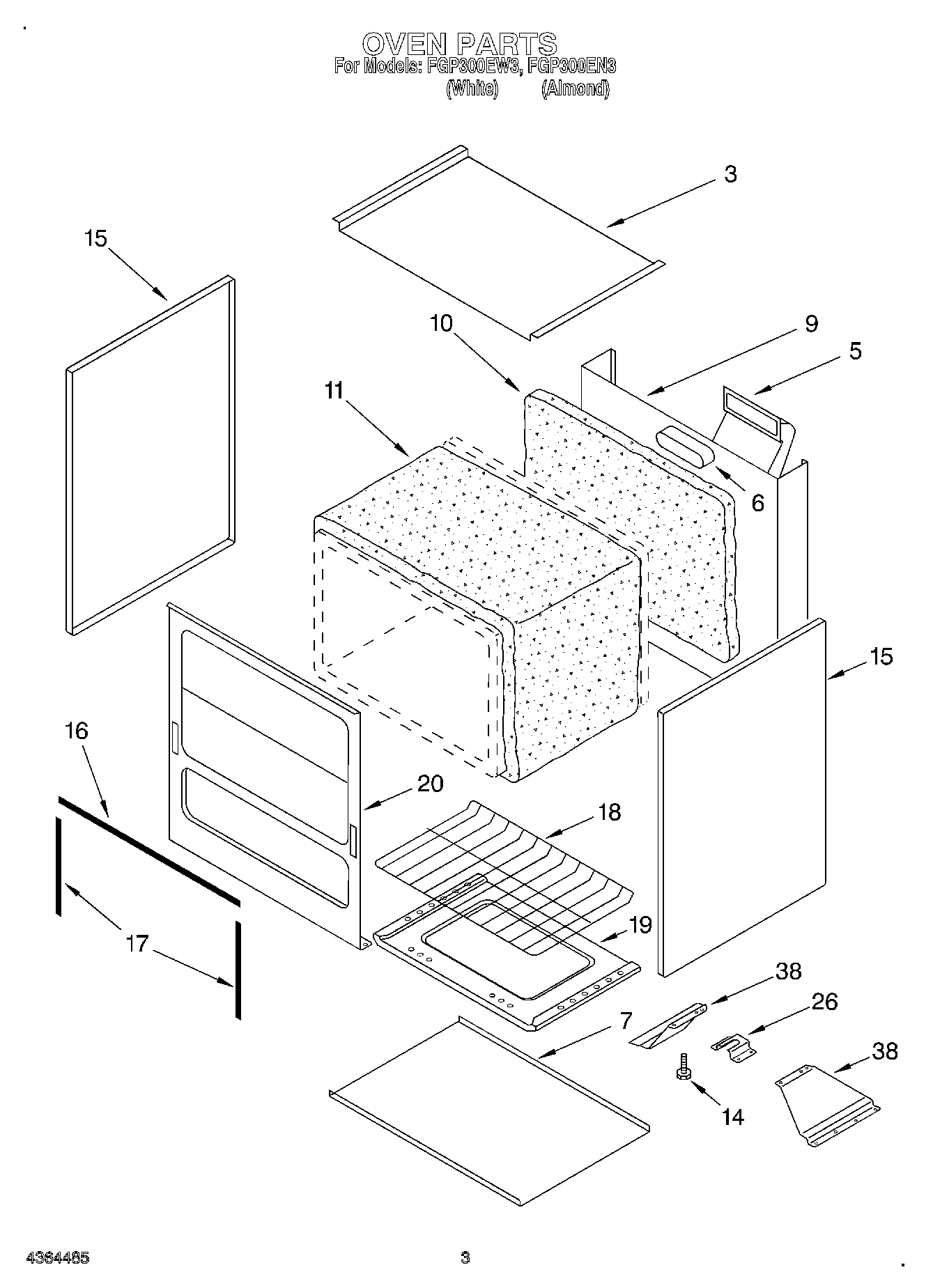 OVEN PARTS
For Models: FGP300EW3, FGP300EN3
(White) (Almond)

3
15
10
9
5
11
6
15
16
20
18
19
17
38
26
7
38
14

4364485

3