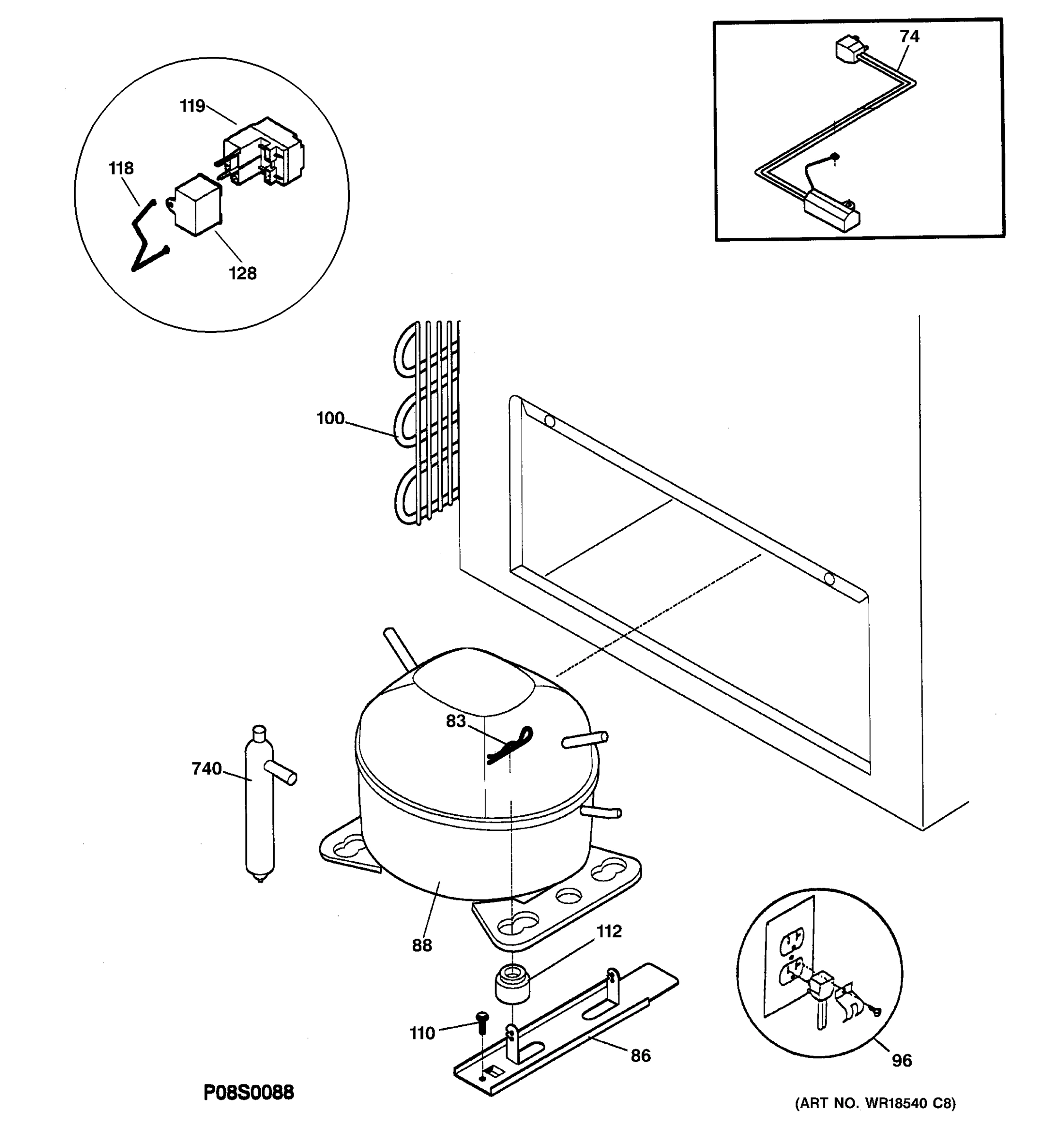 119

118

128

74

100

83

740

88

112

110

86

96

P08S0088

(ART NO. WR18540 C8)