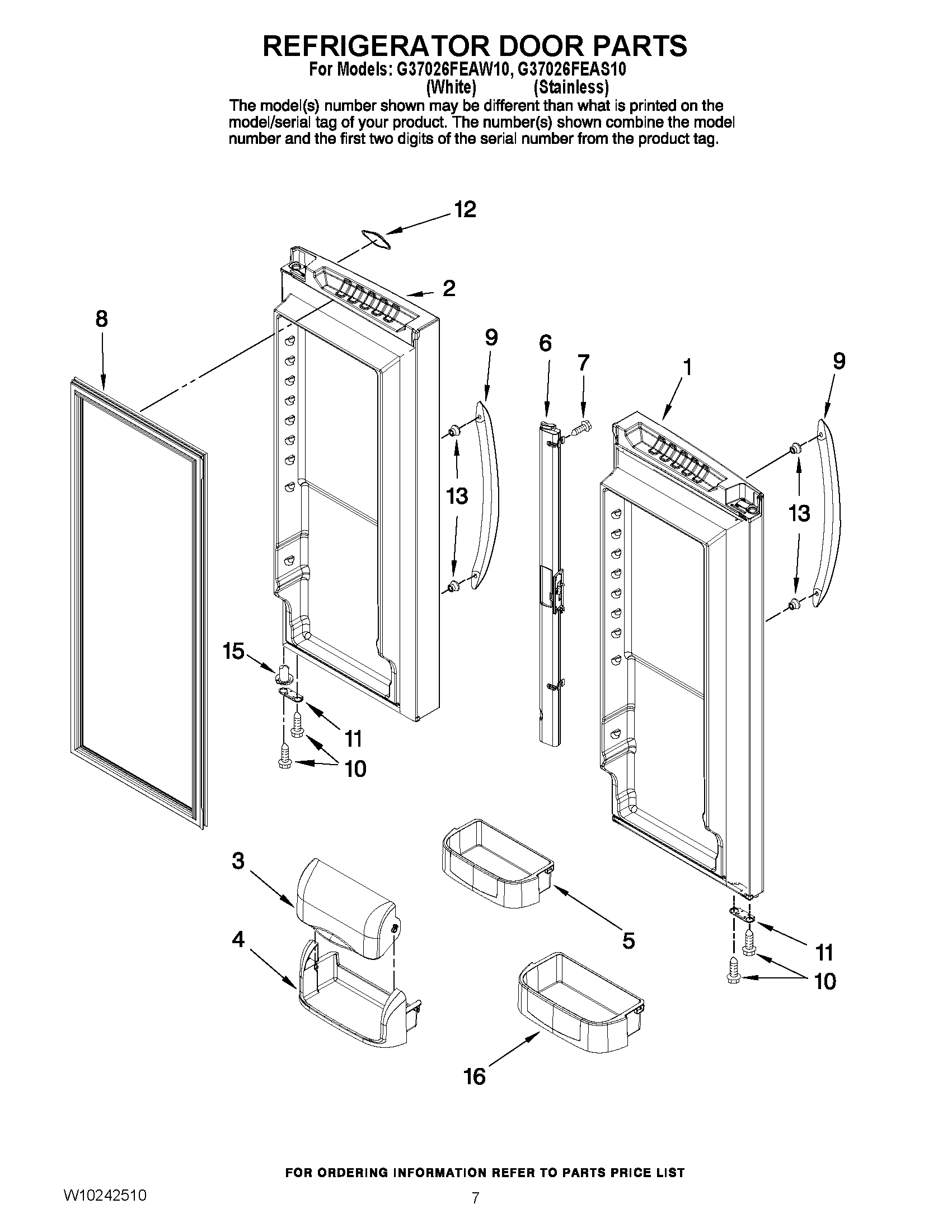 REFRIGERATOR DOOR PARTS
For Models: G37026FEAW10, G37026FEAS10
(White) (Stainless)
The model(s) number shown may be different than what is printed on the model/serial tag of your product. The number(s) shown combine the model number and the first two digits of the serial number from the product tag.

12
2
8
9
6
7
1
9
13
13
15
11
10
3
4
5
11
10
16

FOR ORDERING INFORMATION REFER TO PARTS PRICE LIST
W10242510
7