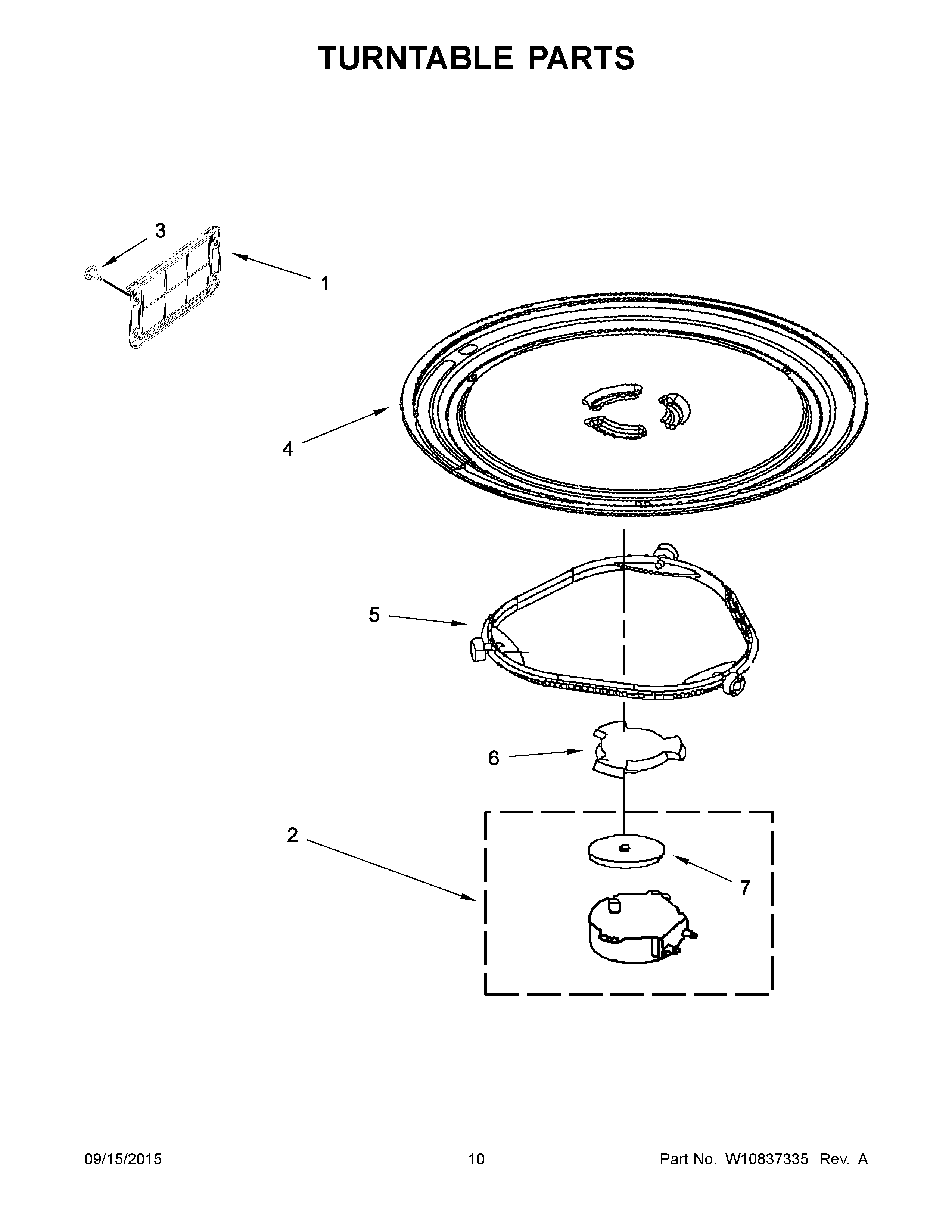 TURNTABLE PARTS

3

1

4

5

6

2

7

09/15/2015

10

Part No. W10837335 Rev. A