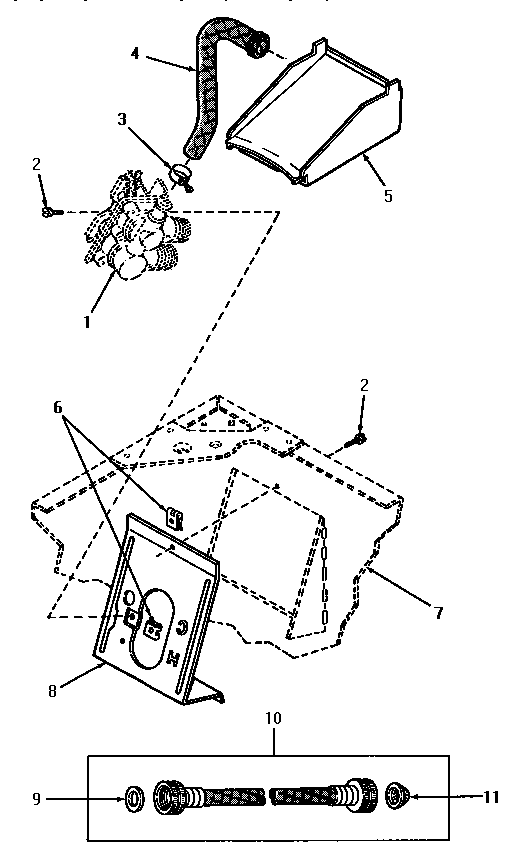 4
3
2
5
1
2
6
7
8
10
9
11