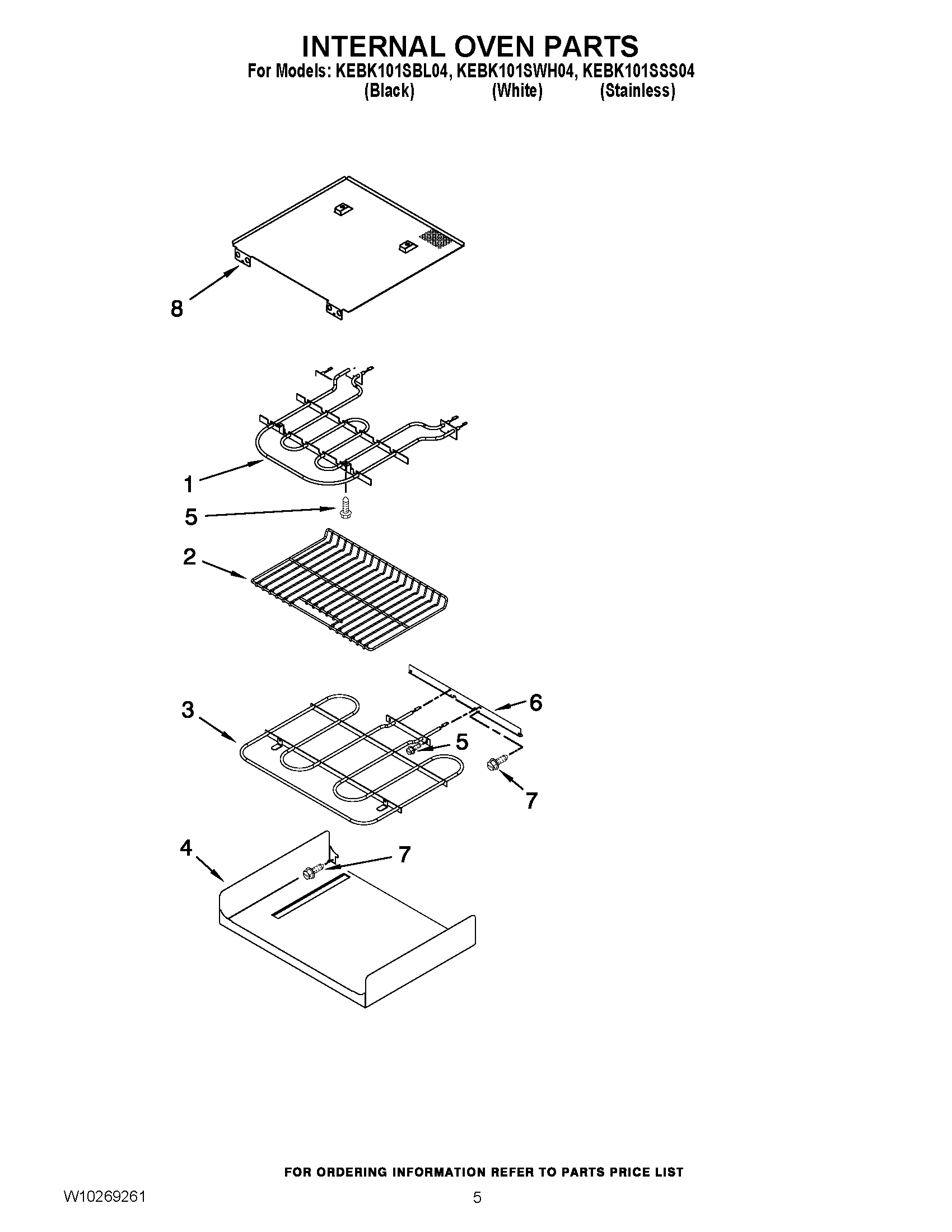 INTERNAL OVEN PARTS
For Models: KEBK101SBL04, KEBK101SWH04, KEBK101SSS04
(Black) (White) (Stainless)

8

1

5

2

3

6

5

7

4

7

FOR ORDERING INFORMATION REFER TO PARTS PRICE LIST

W10269261

5