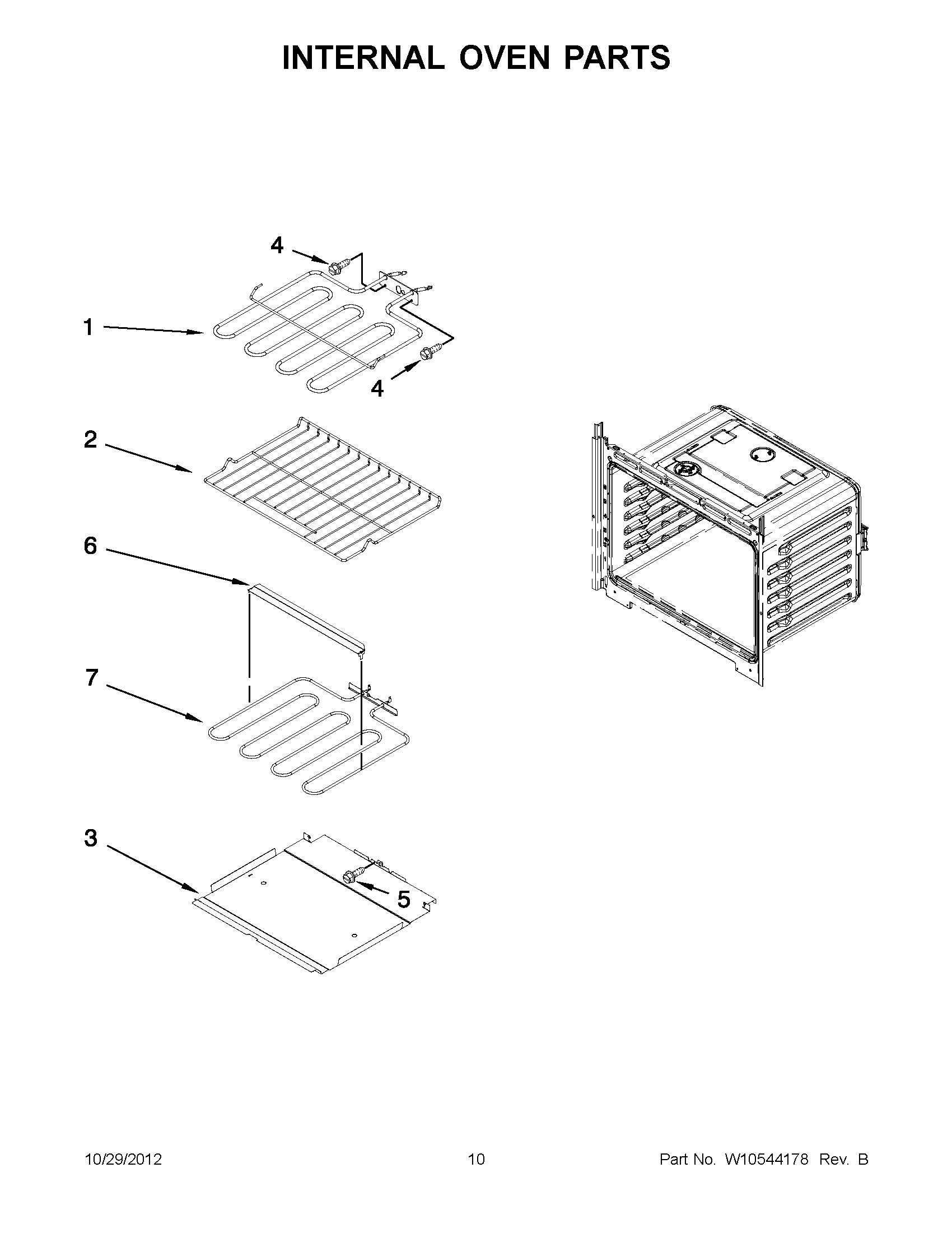 INTERNAL OVEN PARTS

4

1

4

2

6

7

3

5

10/29/2012

10

Part No. W10544178 Rev. B