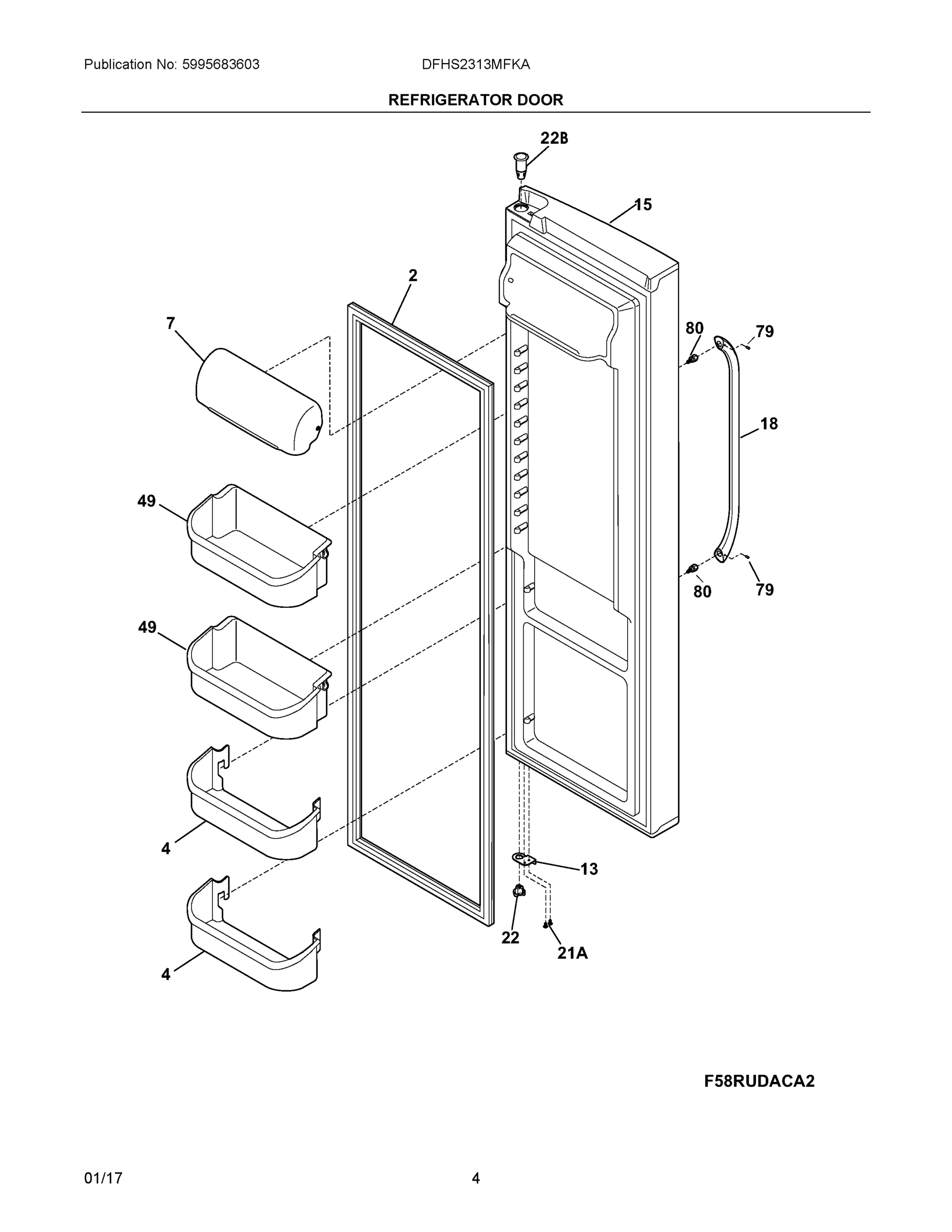 Publication No: 5995683603

DFHS2313MFKA

REFRIGERATOR DOOR

22B

15

2

7

80

79

18

49

80

79

49

4

13

22

21A

4

F58RUDACA2

01/17

4