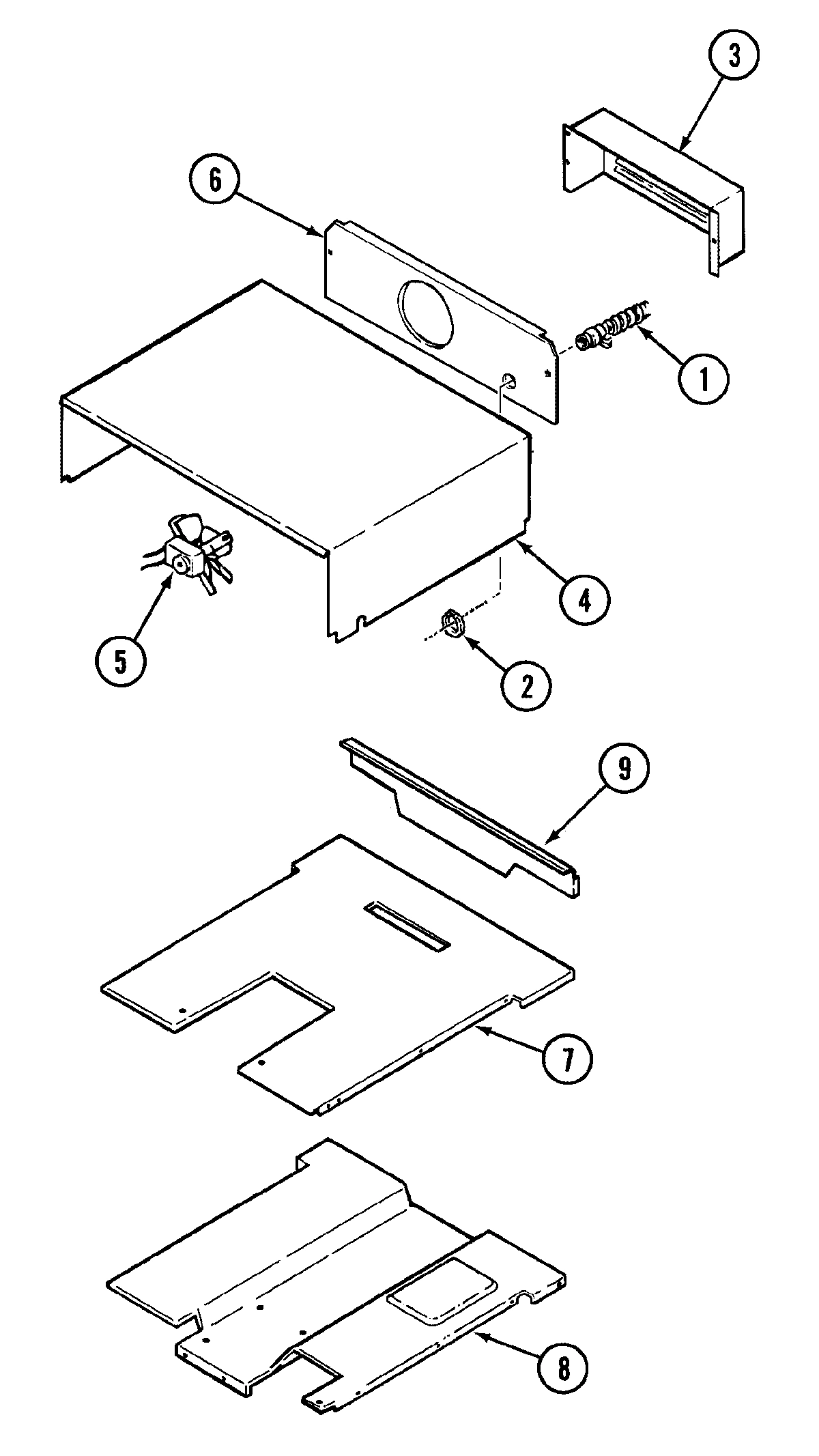 3
6
1
4
5
2
9
7
8