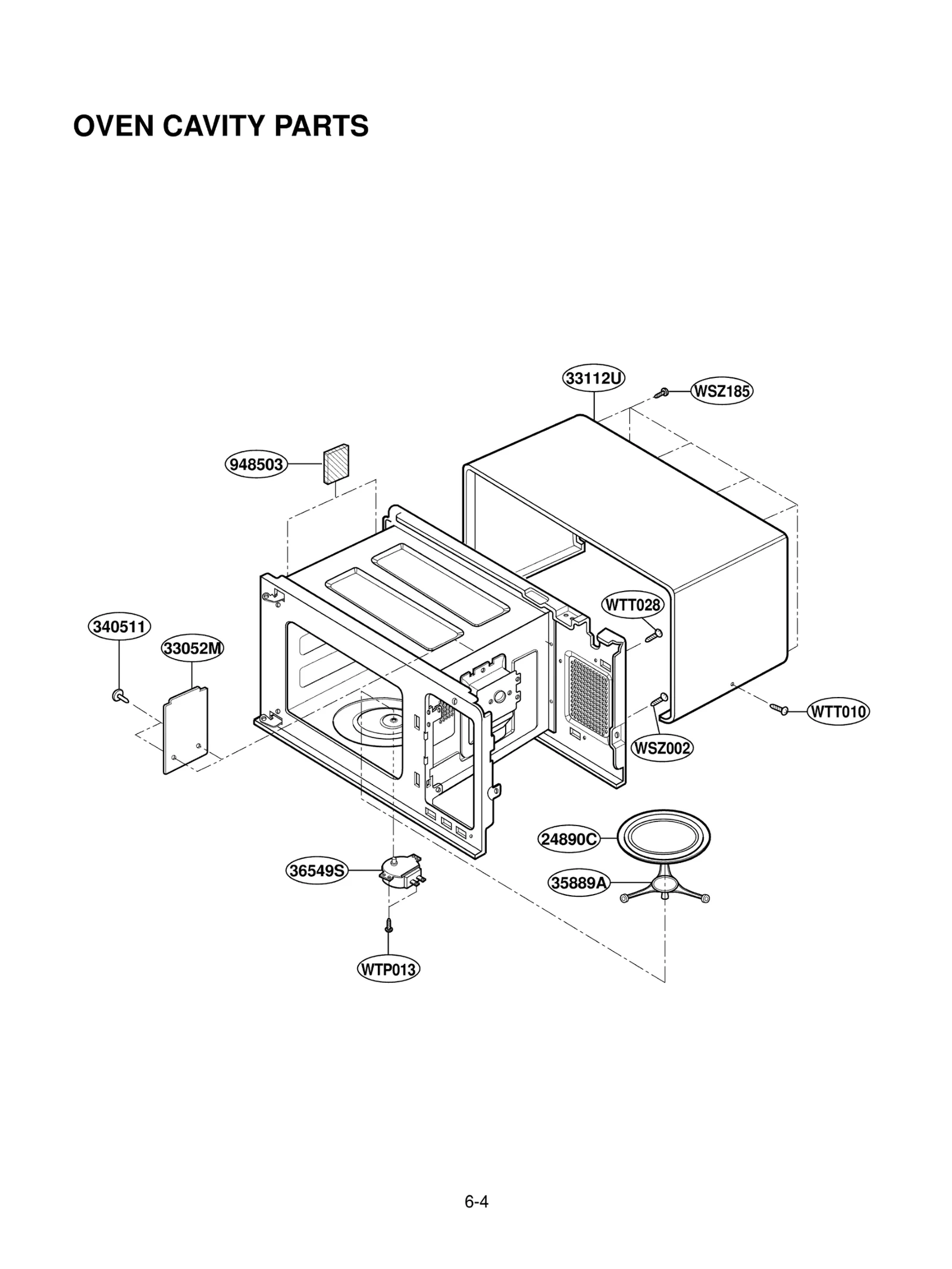 OVEN CAVITY PARTS

33112U
WSZ185
948503
WTT028
340511
33052M
WTT010
WSZ002
24890C
36549S
35889A
WTP013

6-4