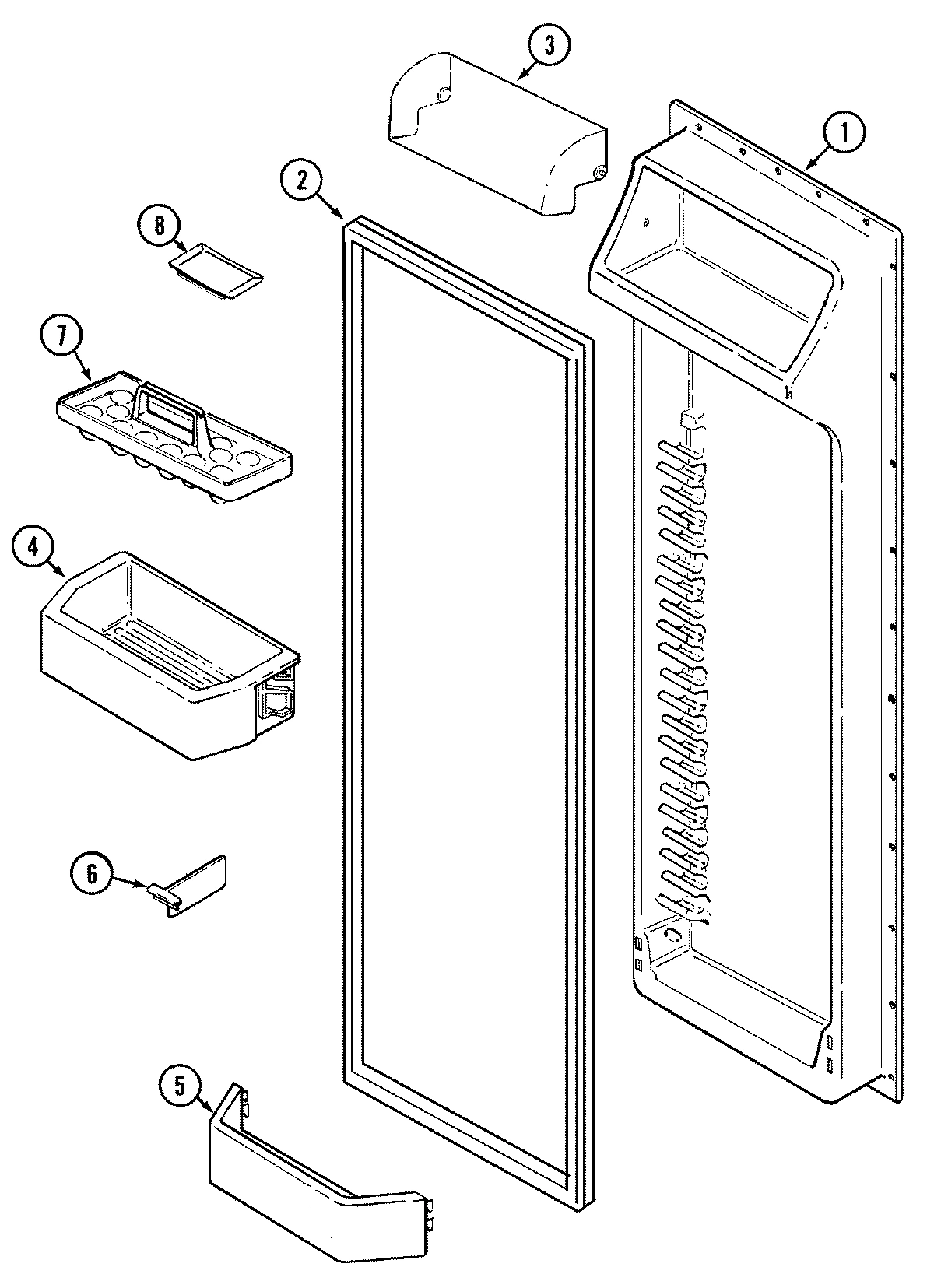 3
1
2
8
7
4
6
5