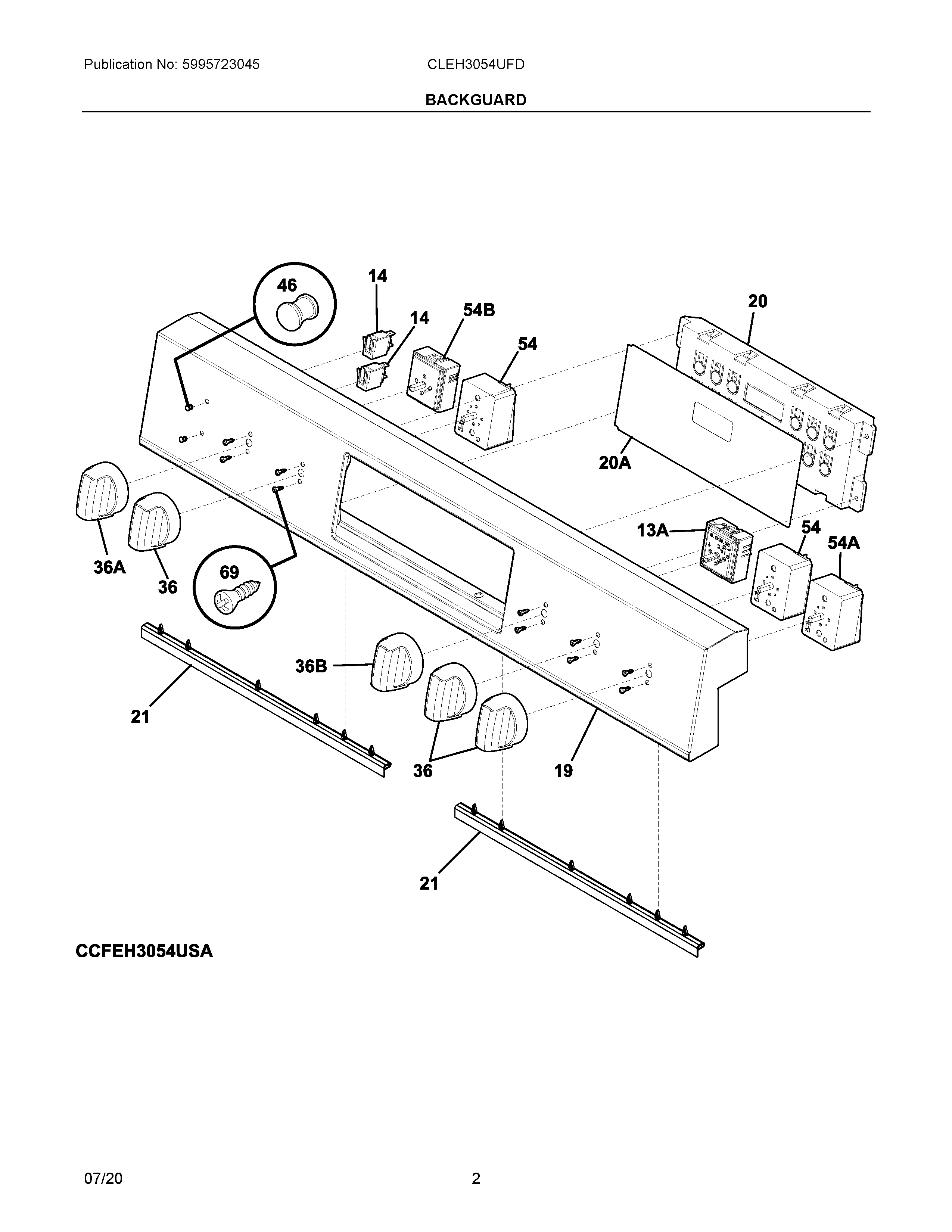 Publication No: 5995723045

CLEH3054UFD

BACKGUARD

46

14

14

54B

54

20

20A

13A

54

54A

36A

36

69

36B

21

36

19

21

CCFEH3054USA

07/20

2