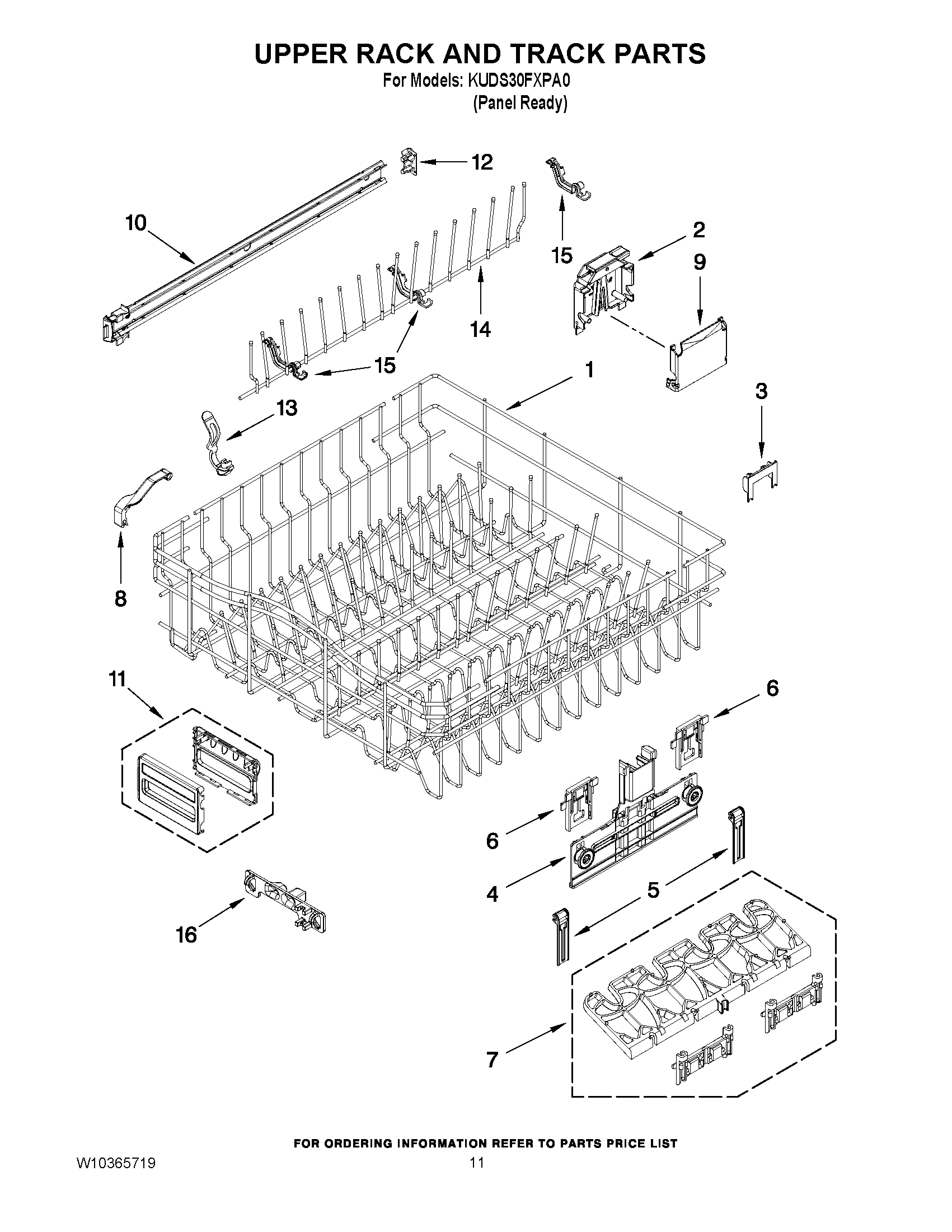 UPPER RACK AND TRACK PARTS
For Models: KUDS30FXPA0
(Panel Ready)

12
10
15
2
9
14
15
1
3
13
8
11
6
6
4
5
16
7

FOR ORDERING INFORMATION REFER TO PARTS PRICE LIST
W10365719
11