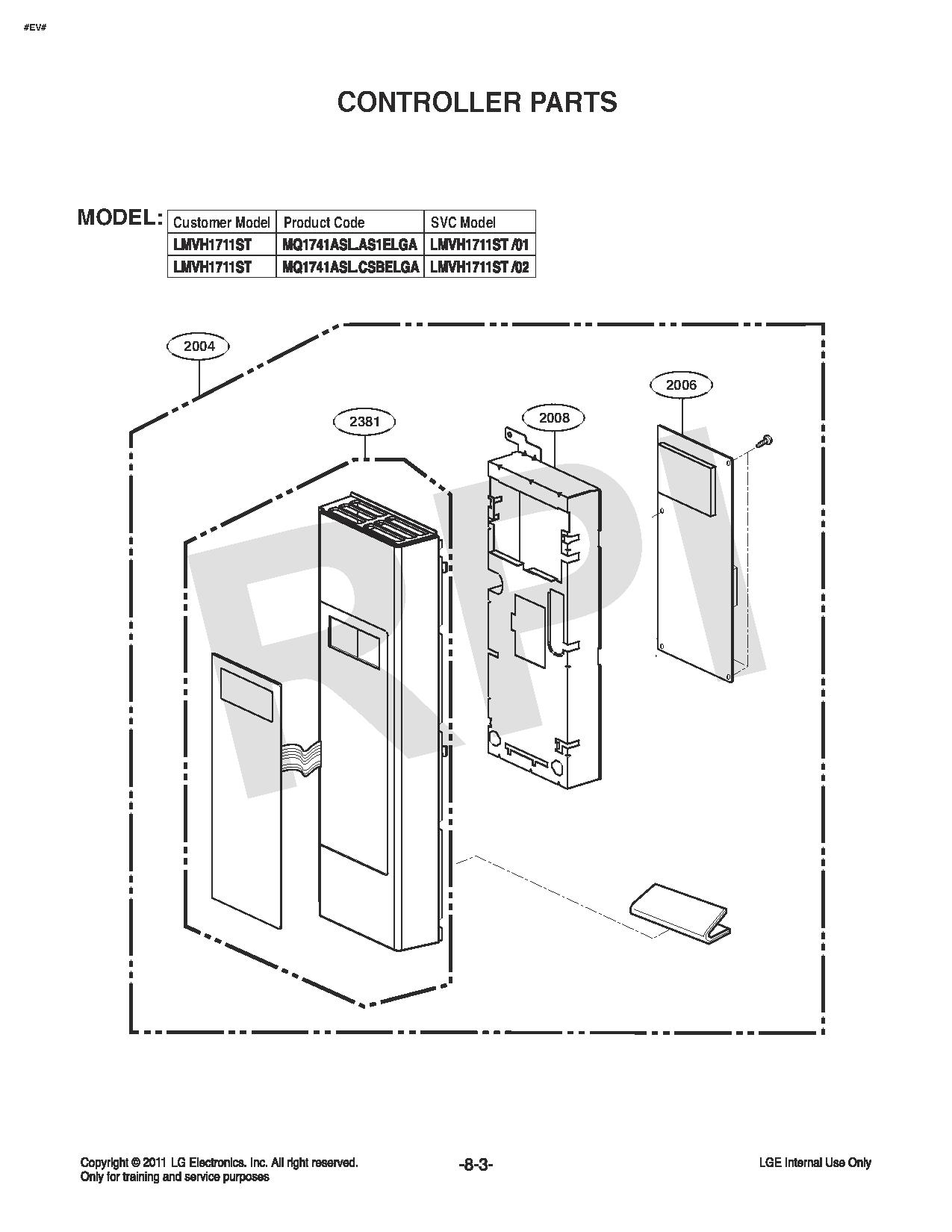 #EV#

CONTROLLER PARTS

MODEL:

| Customer Model | Product Code | SVC Model |
|---|---|---|
| LMVH1711ST | MQ1741ASL.AS1ELGA | LMVH1711ST /01 |
| LMVH1711ST | MQ1741ASL.CSBELGA | LMVH1711ST /02 |

2004

2381

2008

2006

RPI

Copyright © 2011 LG Electronics. Inc. All right reserved.
Only for training and service purposes

-8-3-

LGE Internal Use Only