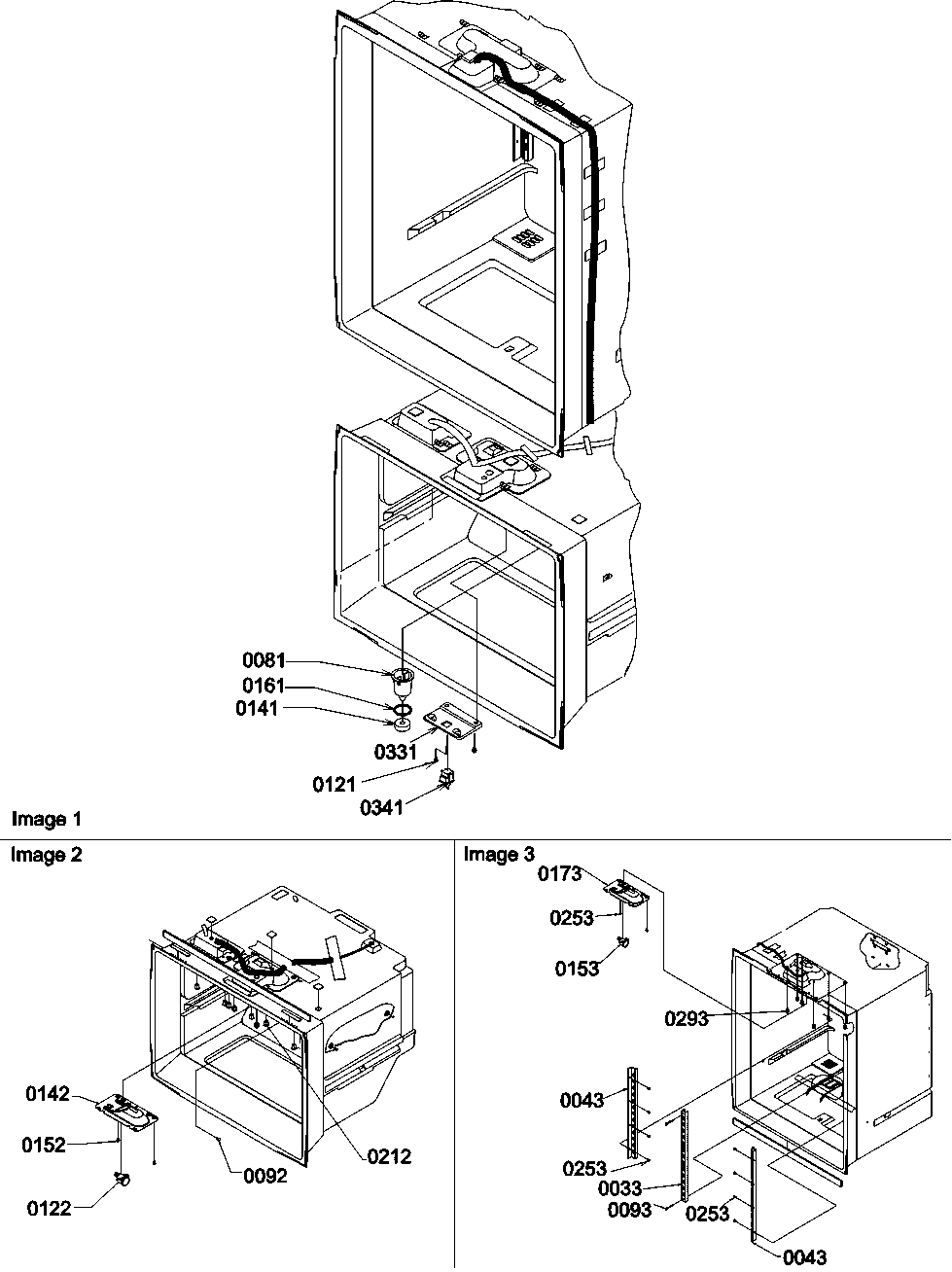 0081
0161
0141
0331
0121
0341
Image 1

Image 2
0142
0152
0122
0092
0212

Image 3
0173
0253
0153
0293
0043
0253
0033
0093
0253
0043