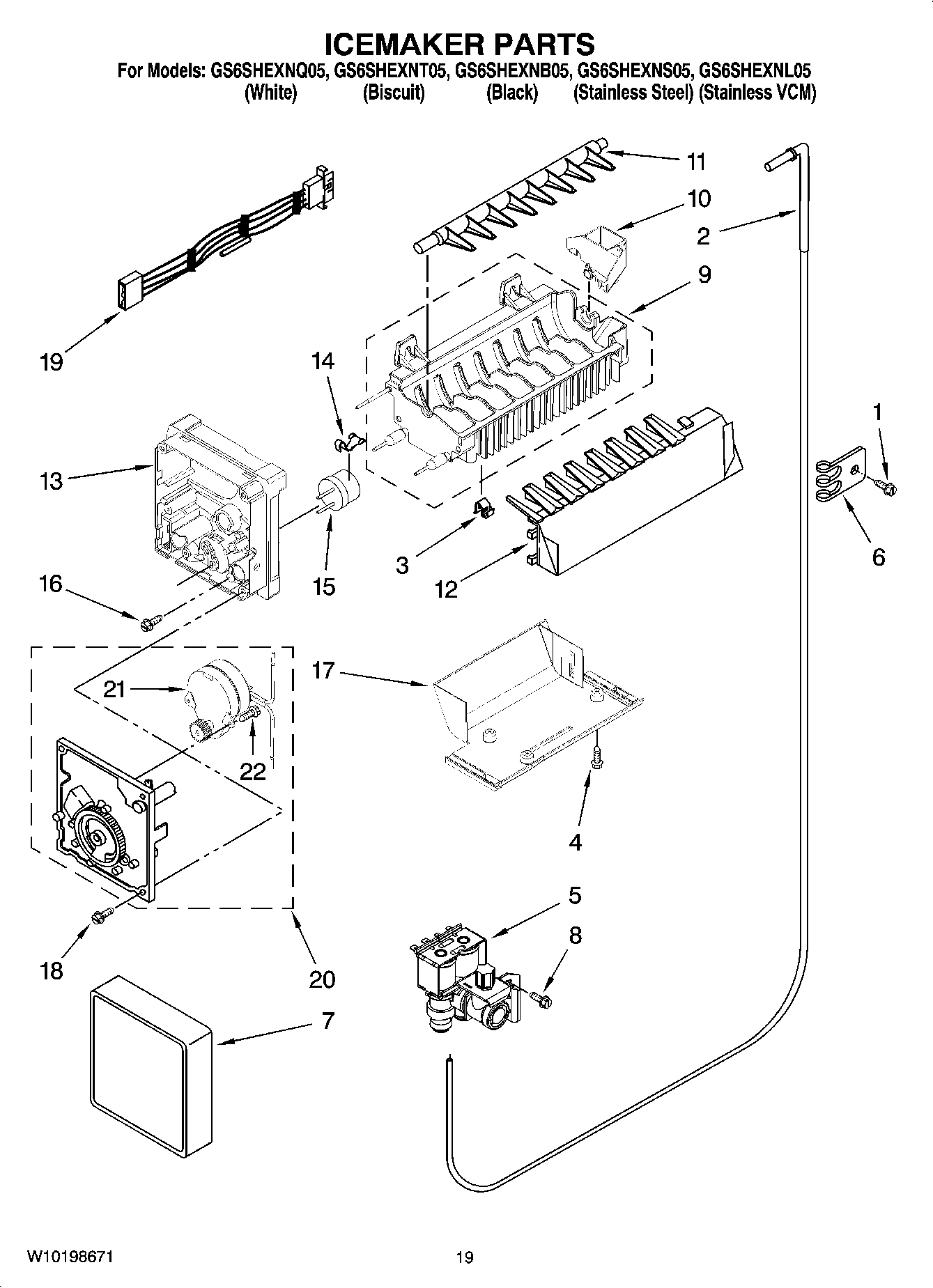 ICEMAKER PARTS

For Models: GS6SHEXNQ05, GS6SHEXNT05, GS6SHEXNB05, GS6SHEXNS05, GS6SHEXNL05
(White) (Biscuit) (Black) (Stainless Steel) (Stainless VCM)

11
10
2
9
19
14
1
13
6
3
15
12
16
17
21
22
4
5
8
18
20
7

W10198671

19