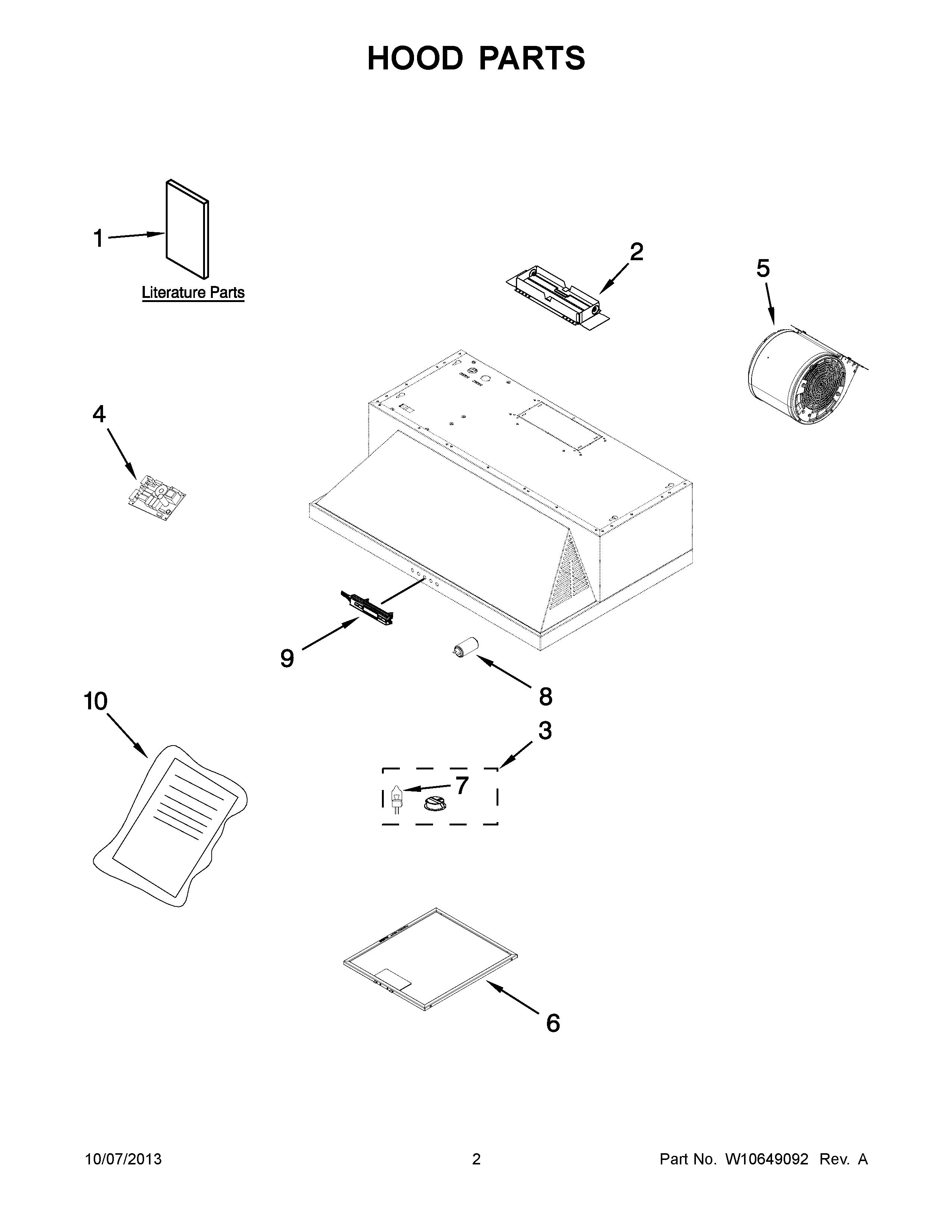 HOOD PARTS

1

Literature Parts

2

5

4

9

8

10

3

7

6

10/07/2013

2

Part No. W10649092 Rev. A