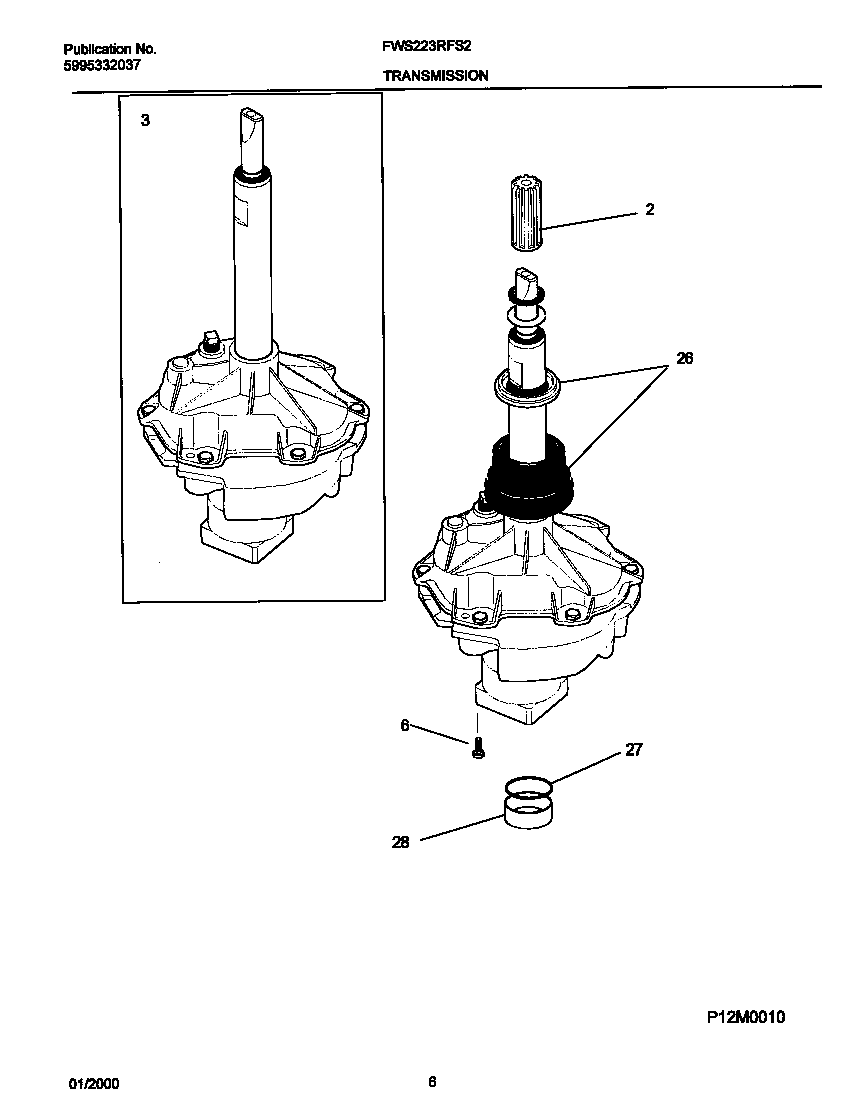 Publication No.
5995332037

FWS223RFS2

TRANSMISSION

3

2

26

6

27

28

P12M0010

01/2000

6