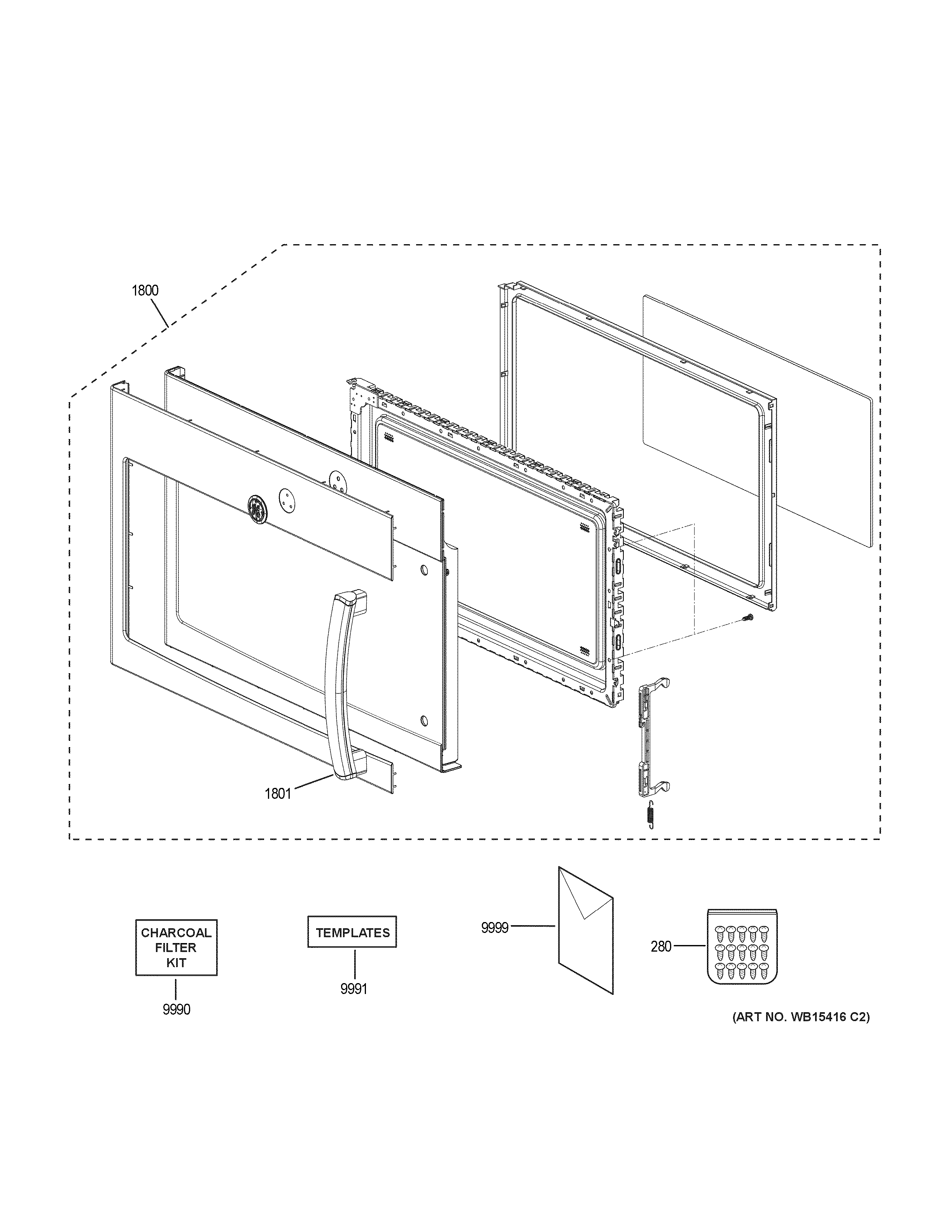 1800

1801

CHARCOAL FILTER KIT

9990

TEMPLATES

9991

9999

280

(ART NO. WB15416 C2)