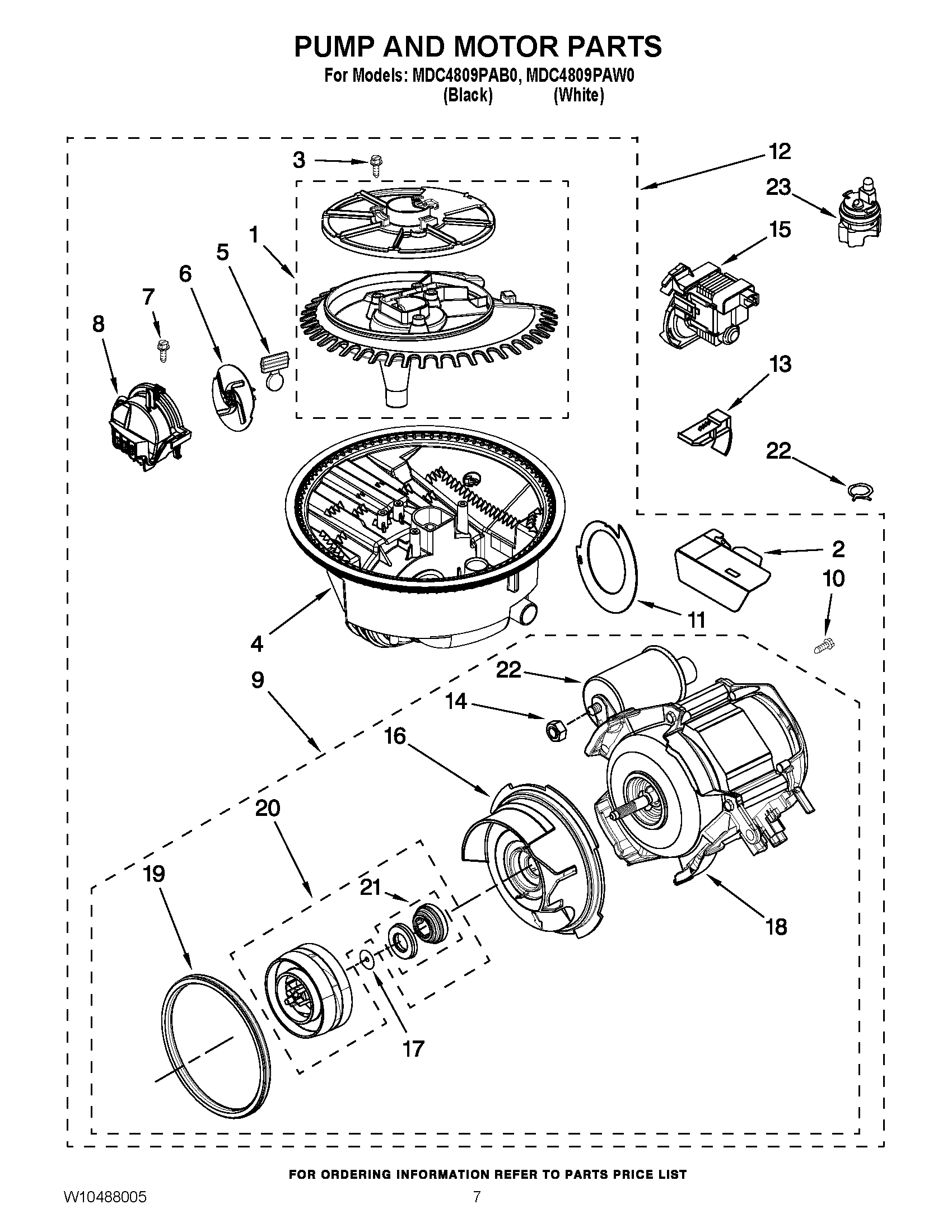 PUMP AND MOTOR PARTS
For Models: MDC4809PAB0, MDC4809PAW0
(Black) (White)

3
12
23
1
15
5
6
7
8
13
22
2
10
11
4
9
22
14
16
20
19
21
18
17

FOR ORDERING INFORMATION REFER TO PARTS PRICE LIST

W10488005
7