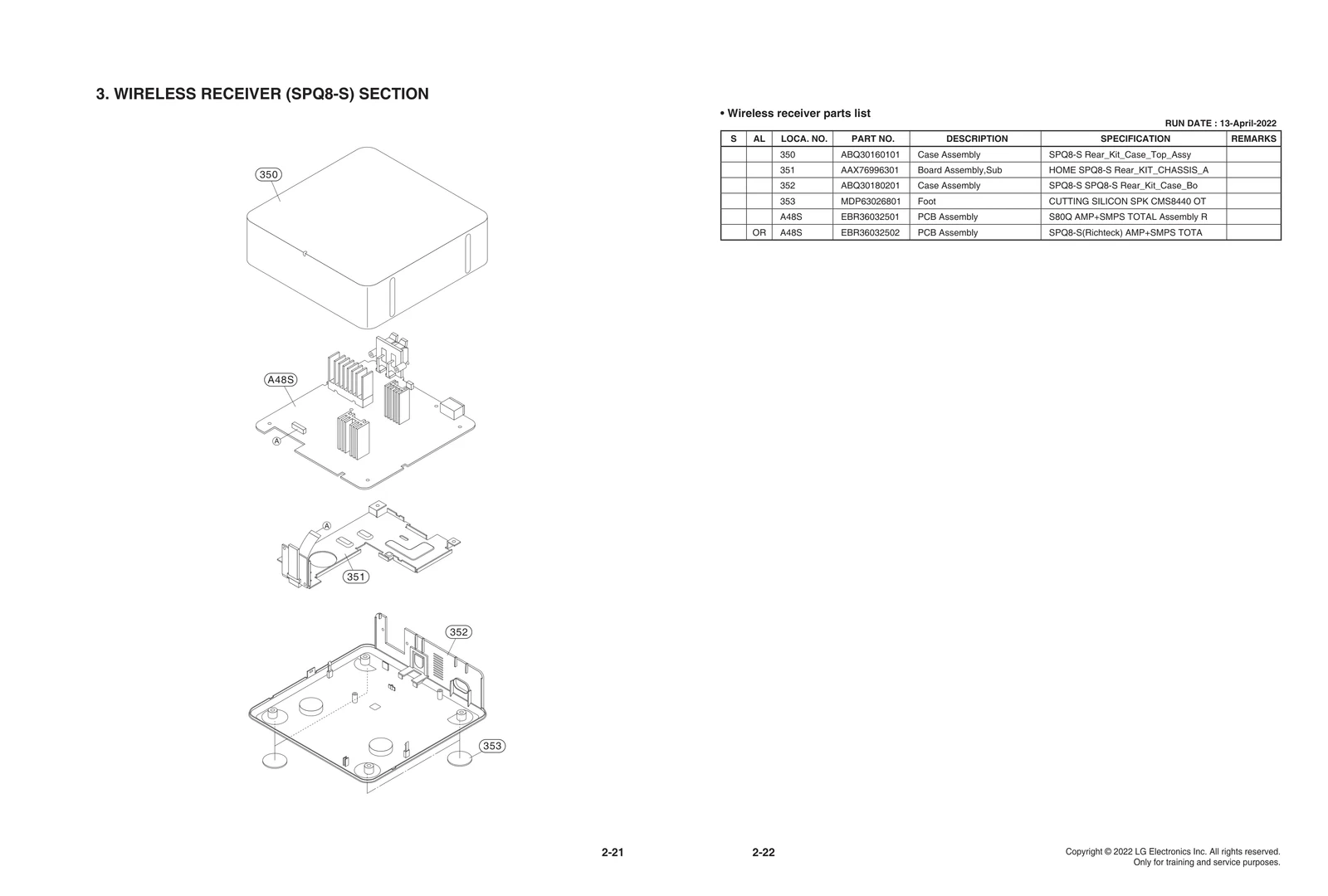 3. WIRELESS RECEIVER (SPQ8-S) SECTION

350

A48S

A

A

351

352

353

• Wireless receiver parts list

RUN DATE : 13-April-2022

| S | AL | LOCA. NO. | PART NO. | DESCRIPTION | SPECIFICATION | REMARKS |
|---|---|---|---|---|---|---|
| | | 350 | ABQ30160101 | Case Assembly | SPQ8-S Rear_Kit_Case_Top_Assy | |
| | | 351 | AAX76996301 | Board Assembly,Sub | HOME SPQ8-S Rear_KIT_CHASSIS_A | |
| | | 352 | ABQ30180201 | Case Assembly | SPQ8-S SPQ8-S Rear_Kit_Case_Bo | |
| | | 353 | MDP63026801 | Foot | CUTTING SILICON SPK CMS8440 OT | |
| | | A48S | EBR36032501 | PCB Assembly | S80Q AMP+SMPS TOTAL Assembly R | |
| | OR | A48S | EBR36032502 | PCB Assembly | SPQ8-S(Richteck) AMP+SMPS TOTA | |

2-21

2-22

Copyright © 2022 LG Electronics Inc. All rights reserved.
Only for training and service purposes.