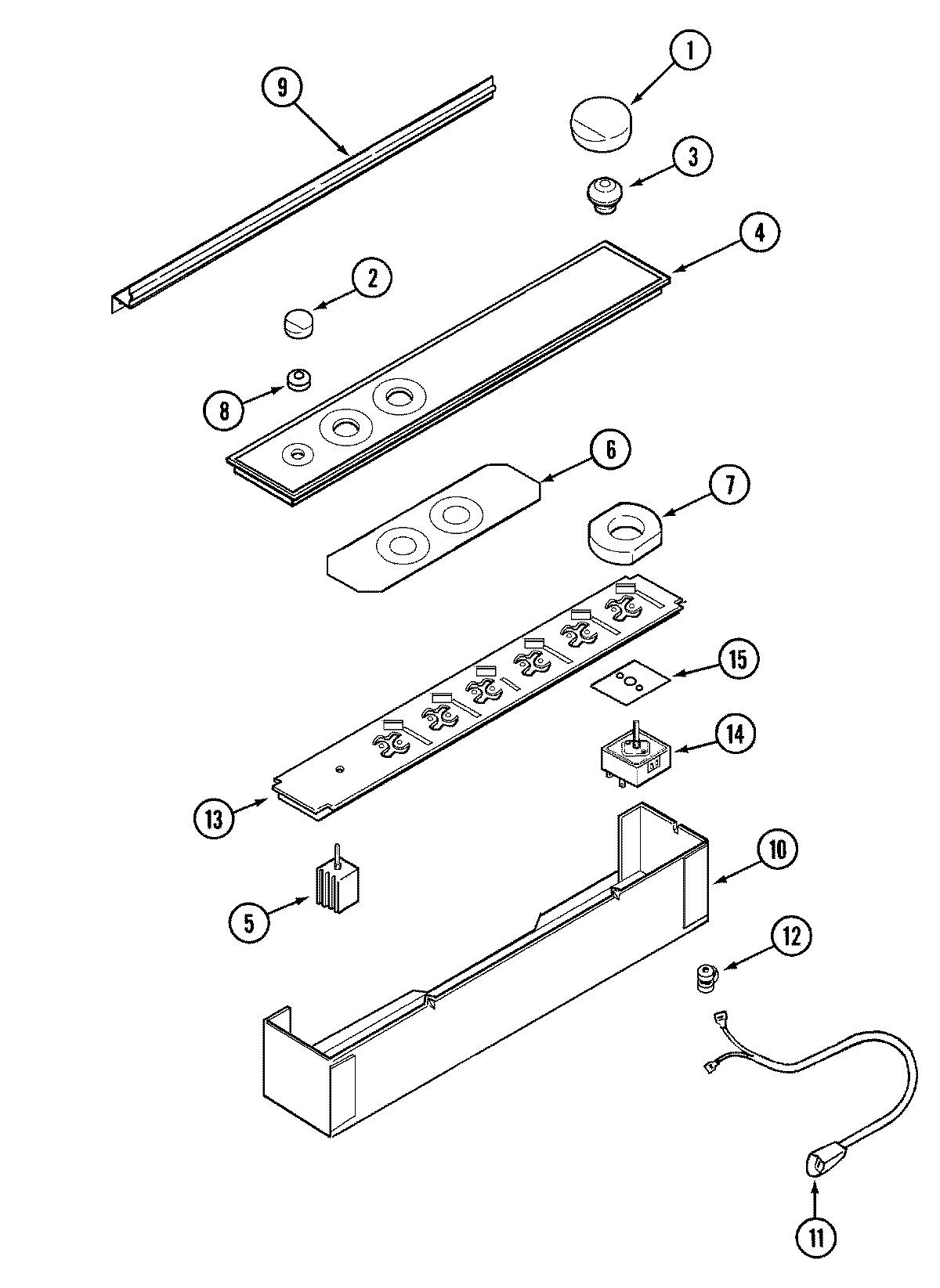 9
1
3
4
2
8
6
7
15
14
13
10
5
12
11