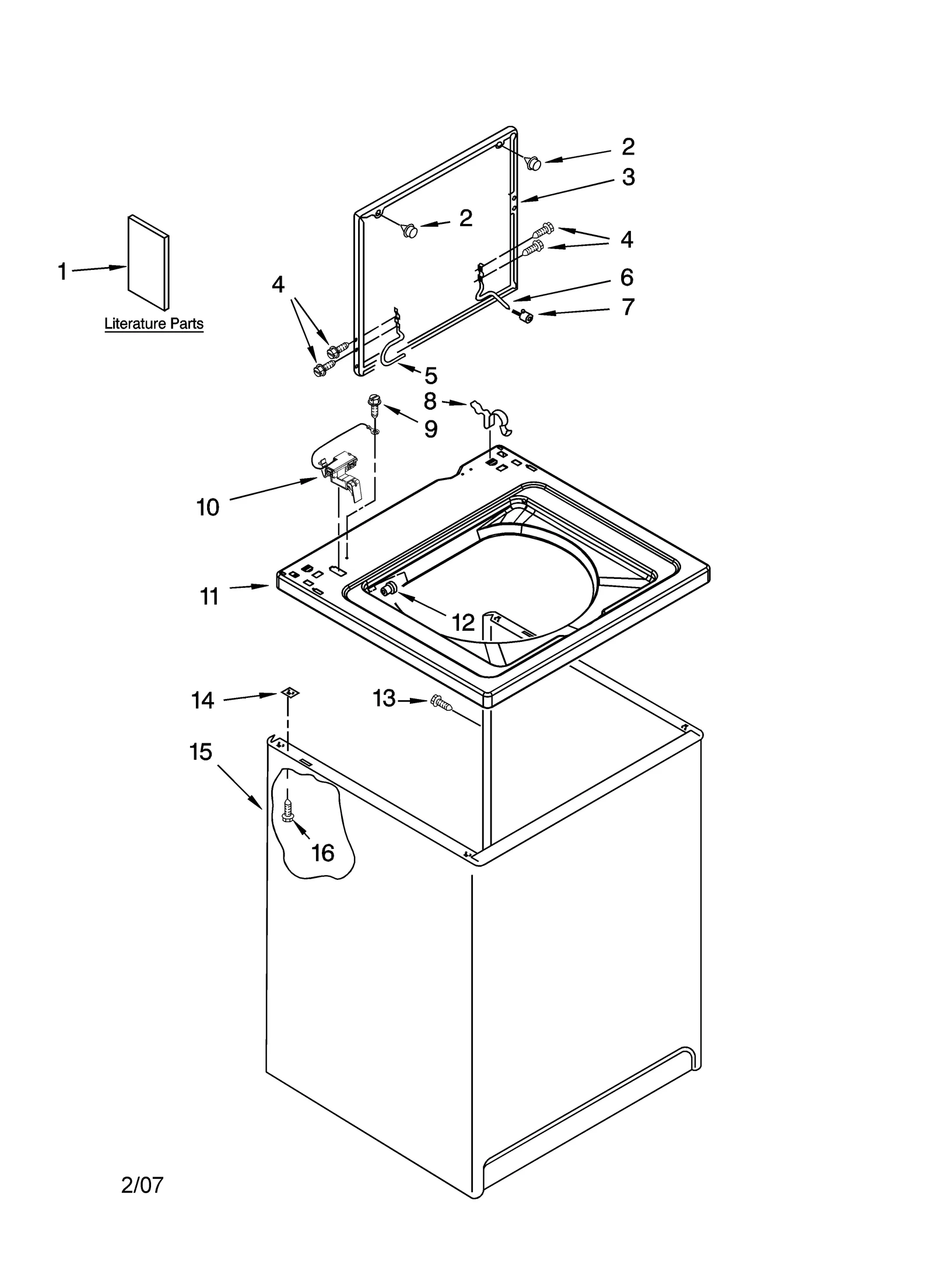 2
3
2
4
1
4
6
7
Literature Parts
5
8
9
10
11
12
14
13
15
16
2/07