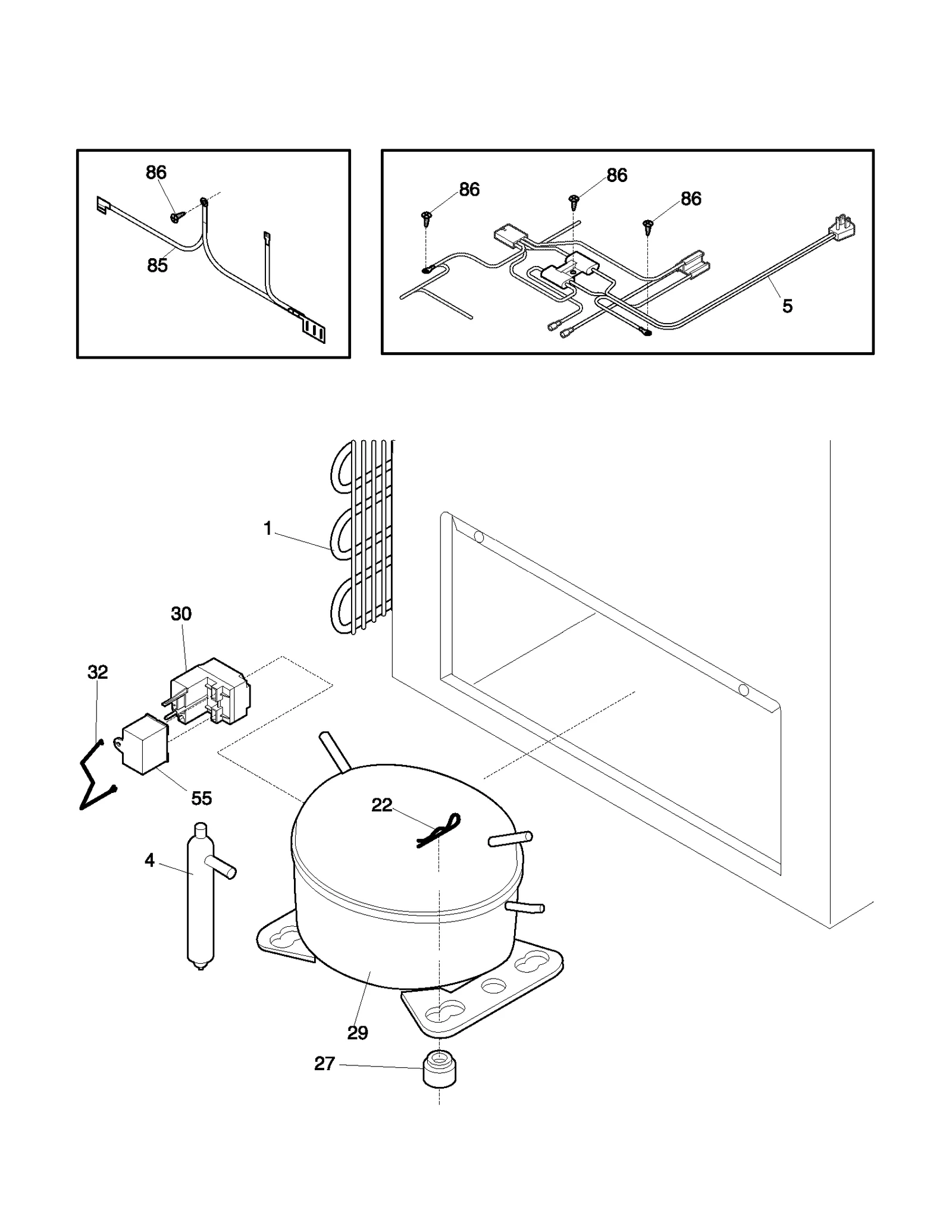 86
85

86
86
86
5

1
30
32
55
22
4
29
27