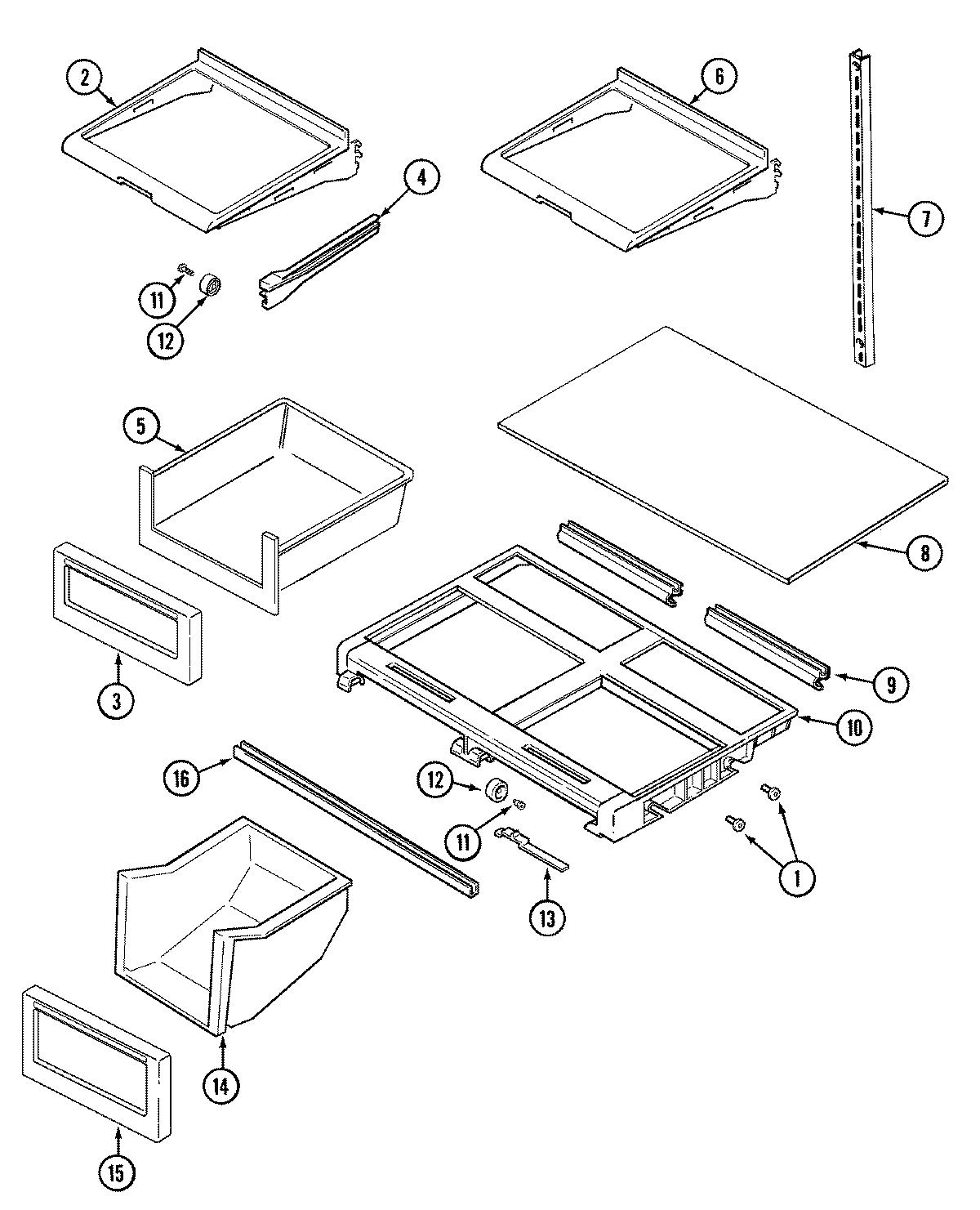 2
6
4
7
11
12
5
8
3
9
10
16
12
11
1
13
14
15