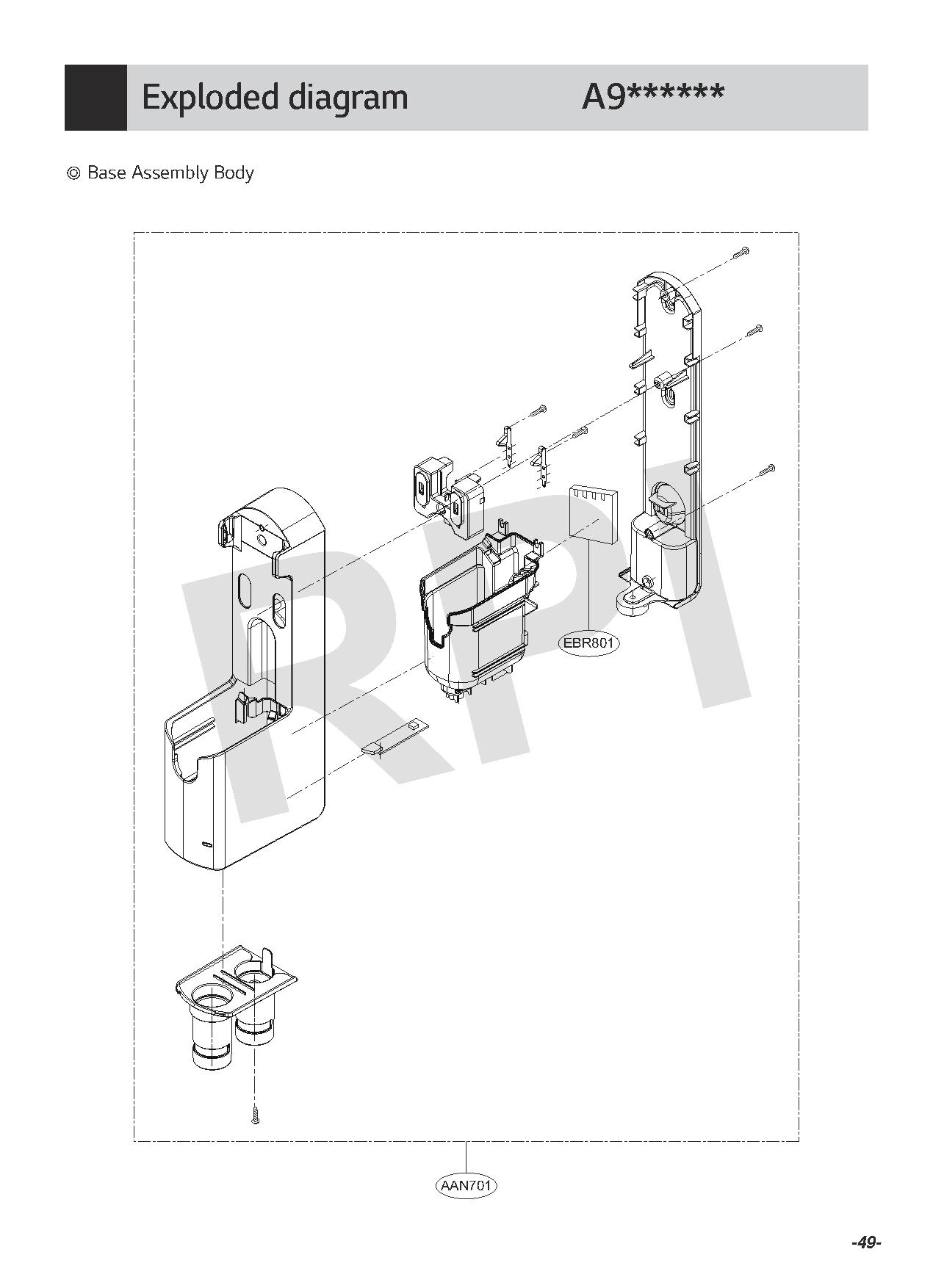 Exploded diagram A9******

◎ Base Assembly Body

RPI

EBR801

AAN701

-49-