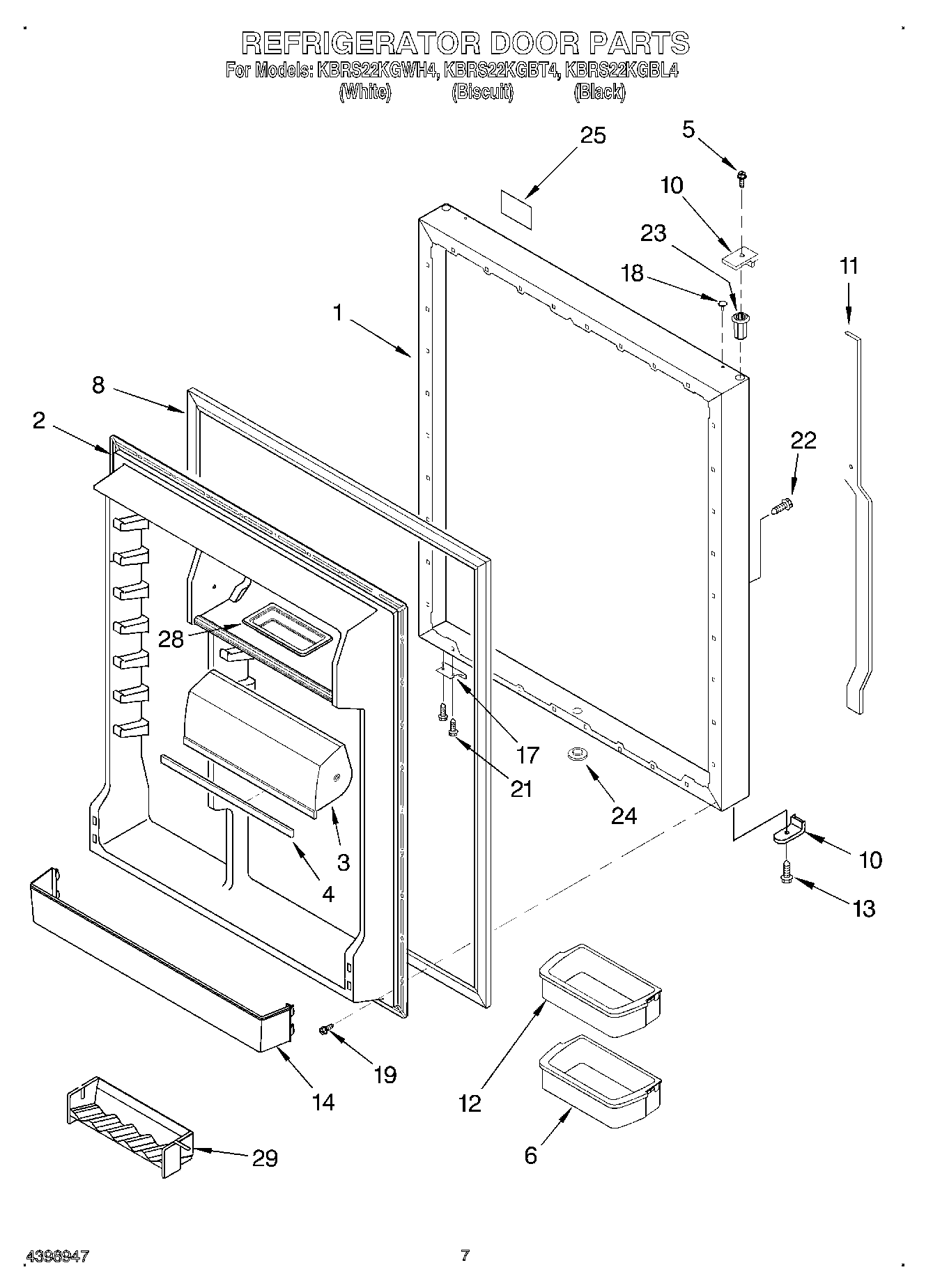 REFRIGERATOR DOOR PARTS
For Models: KBRS22KGWH4, KBRS22KGBT4, KBRS22KGBL4
(White) (Biscuit) (Black)

25
5
10
23
18
11
1
8
2
22
28
17
21
24
3
4
10
13
19
14
12
6
29

4398947
7