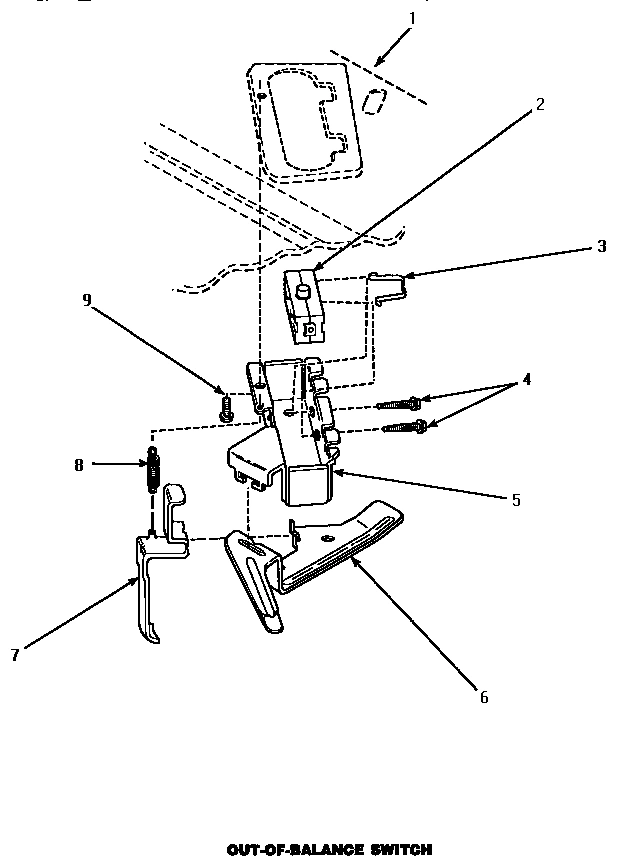 1
2
3
9
4
8
5
7
6
OUT-OF-BALANCE SWITCH