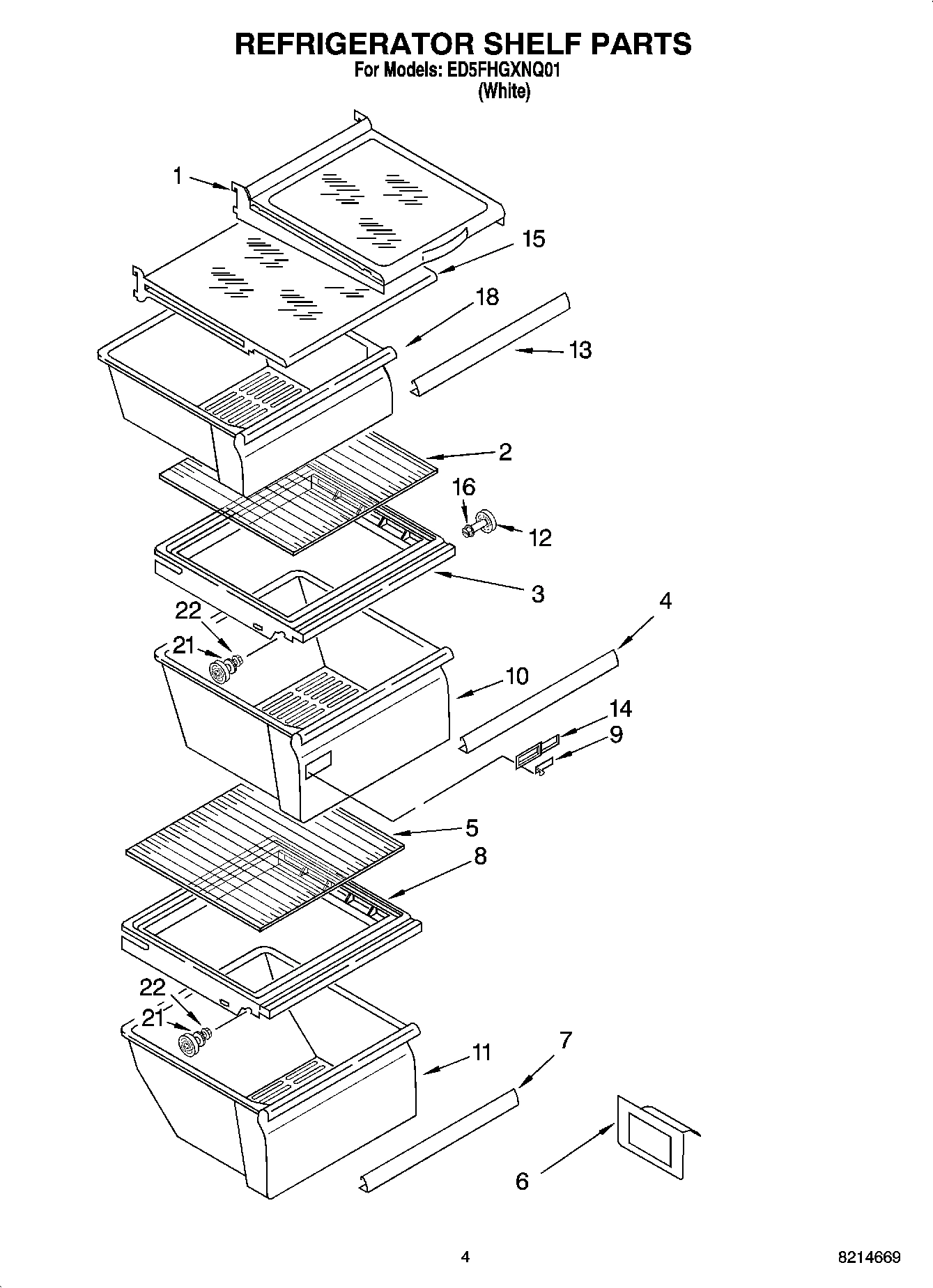 REFRIGERATOR SHELF PARTS
For Models: ED5FHGXNQ01
(White)

1
15
18
13
2
16
12
3
4
22
21
10
14
9
5
8
22
21
11
7
6

4

8214669