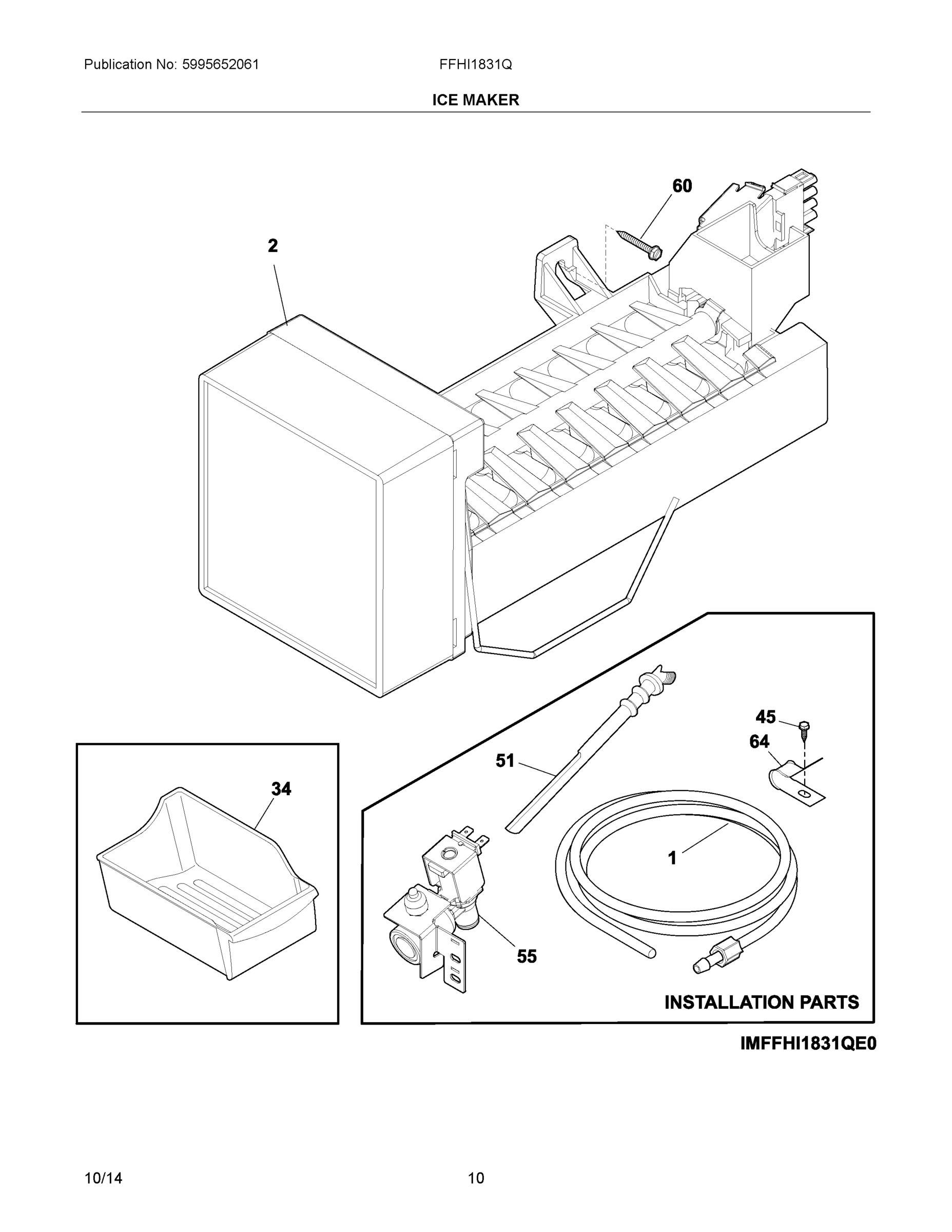 Publication No: 5995652061

FFHI1831Q

ICE MAKER

60

2

45

64

51

34

1

55

INSTALLATION PARTS

IMFFHI1831QE0

10/14

10