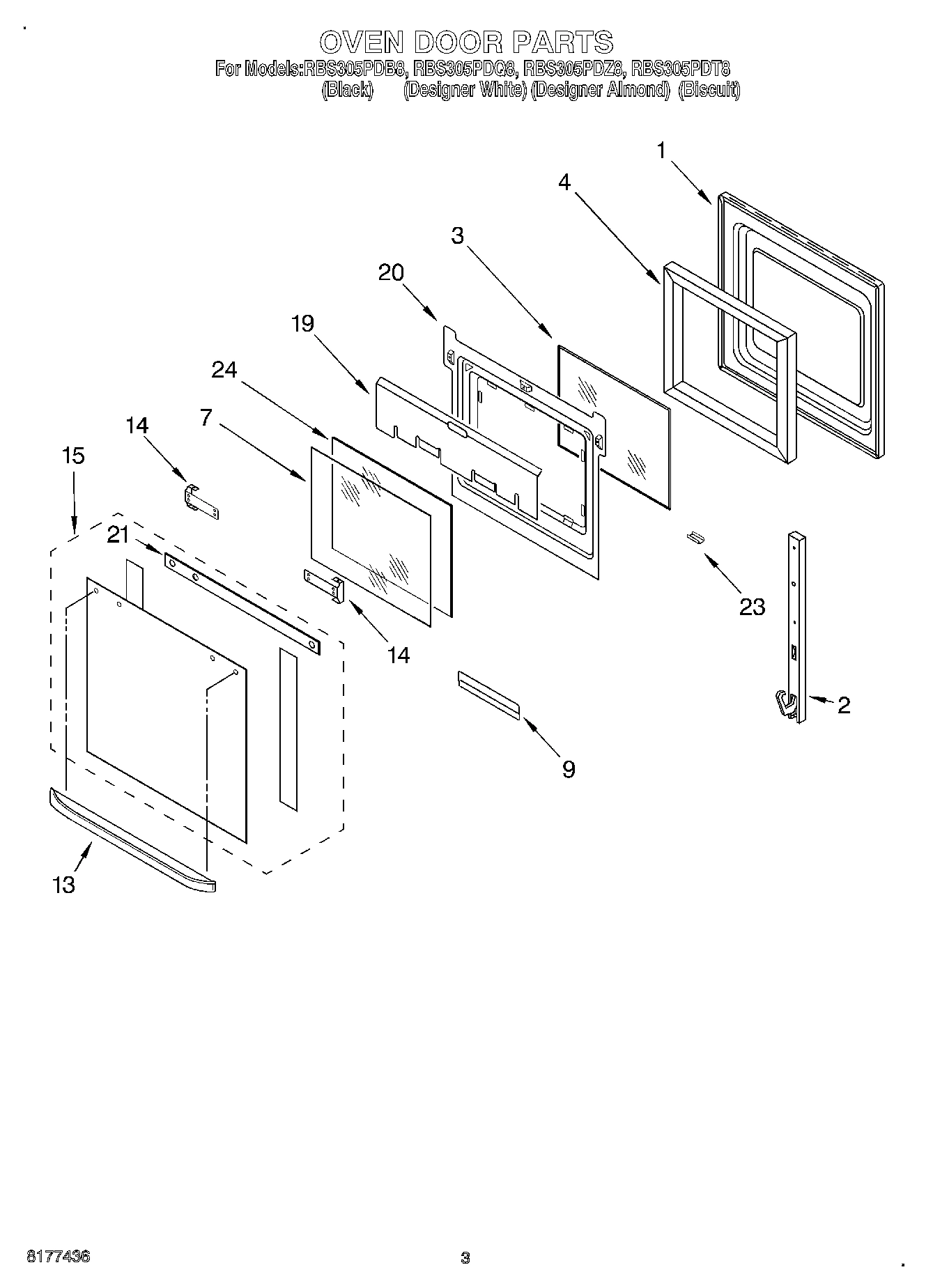 OVEN DOOR PARTS
For Models:RBS305PDB8, RBS305PDQ8, RBS305PDZ8, RBS305PDT8
(Black) (Designer White) (Designer Almond) (Biscuit)

1
4
3
20
19
24
7
14
15
21
14
23
2
9
13

8177436
3