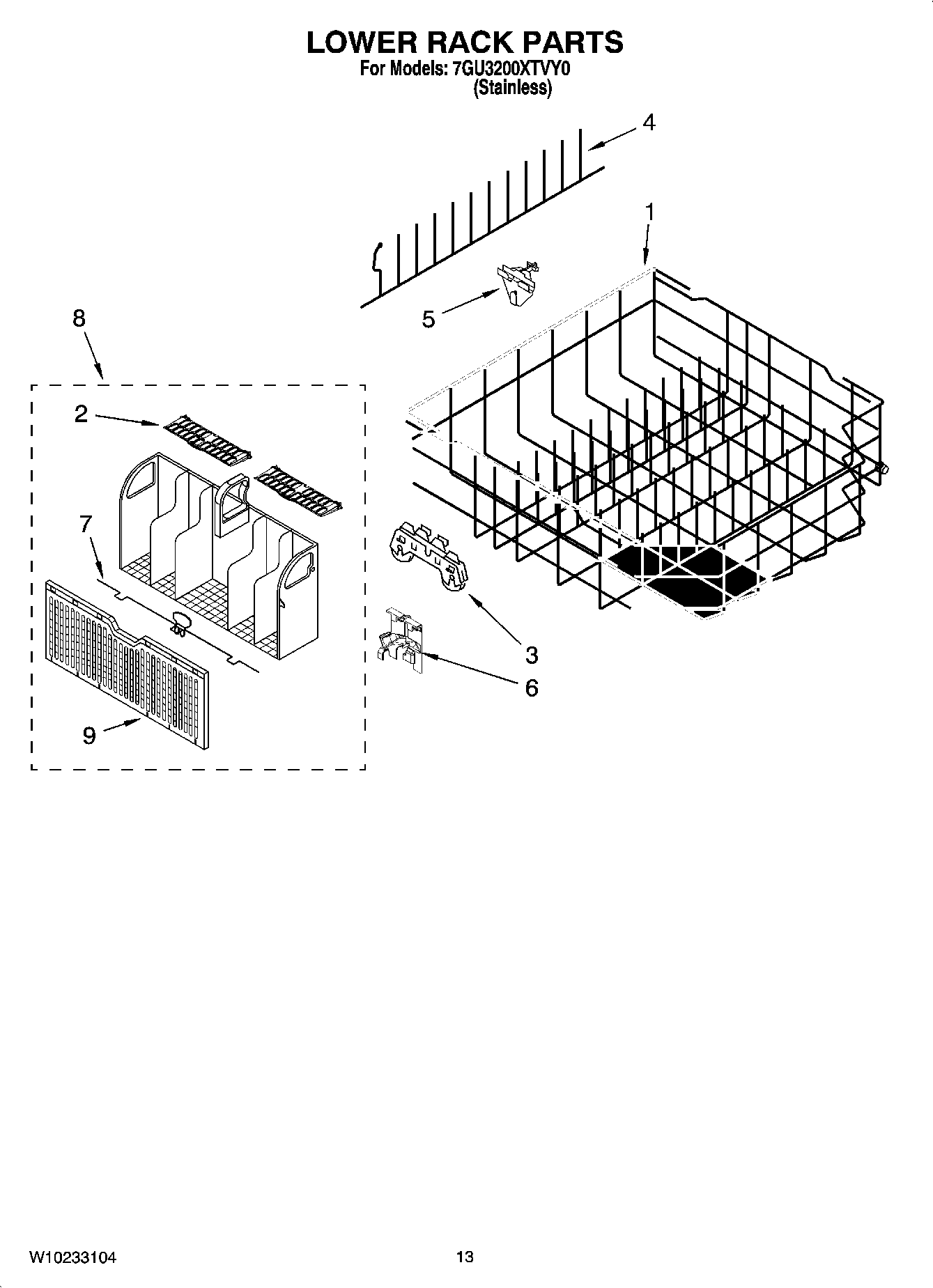 LOWER RACK PARTS
For Models: 7GU3200XTVY0
(Stainless)

4
1
5
8
2
7
3
6
9

W10233104
13