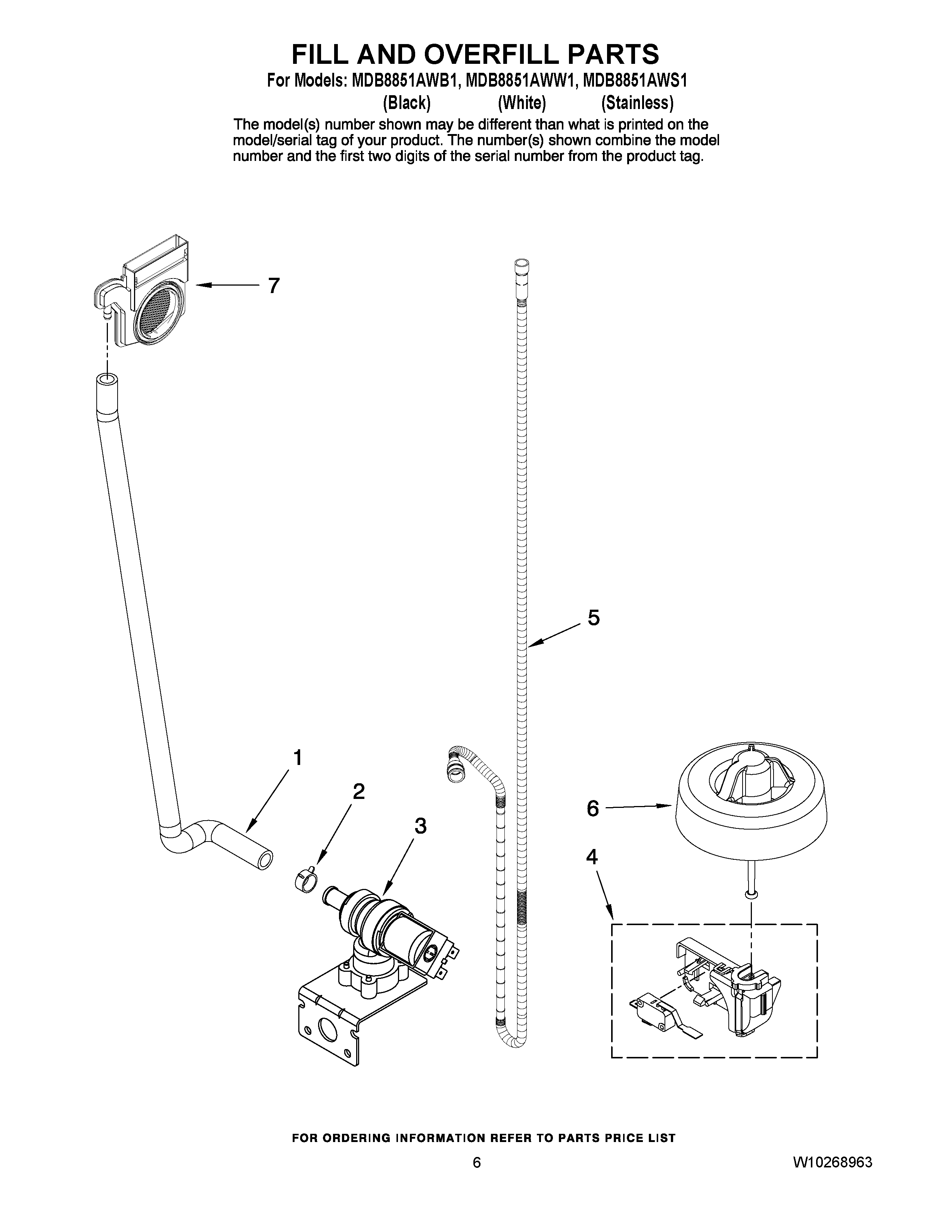 FILL AND OVERFILL PARTS

For Models: MDB8851AWB1, MDB8851AWW1, MDB8851AWS1
(Black) (White) (Stainless)

The model(s) number shown may be different than what is printed on the model/serial tag of your product. The number(s) shown combine the model number and the first two digits of the serial number from the product tag.

7

5

1

2

3

6

4

FOR ORDERING INFORMATION REFER TO PARTS PRICE LIST

6

W10268963