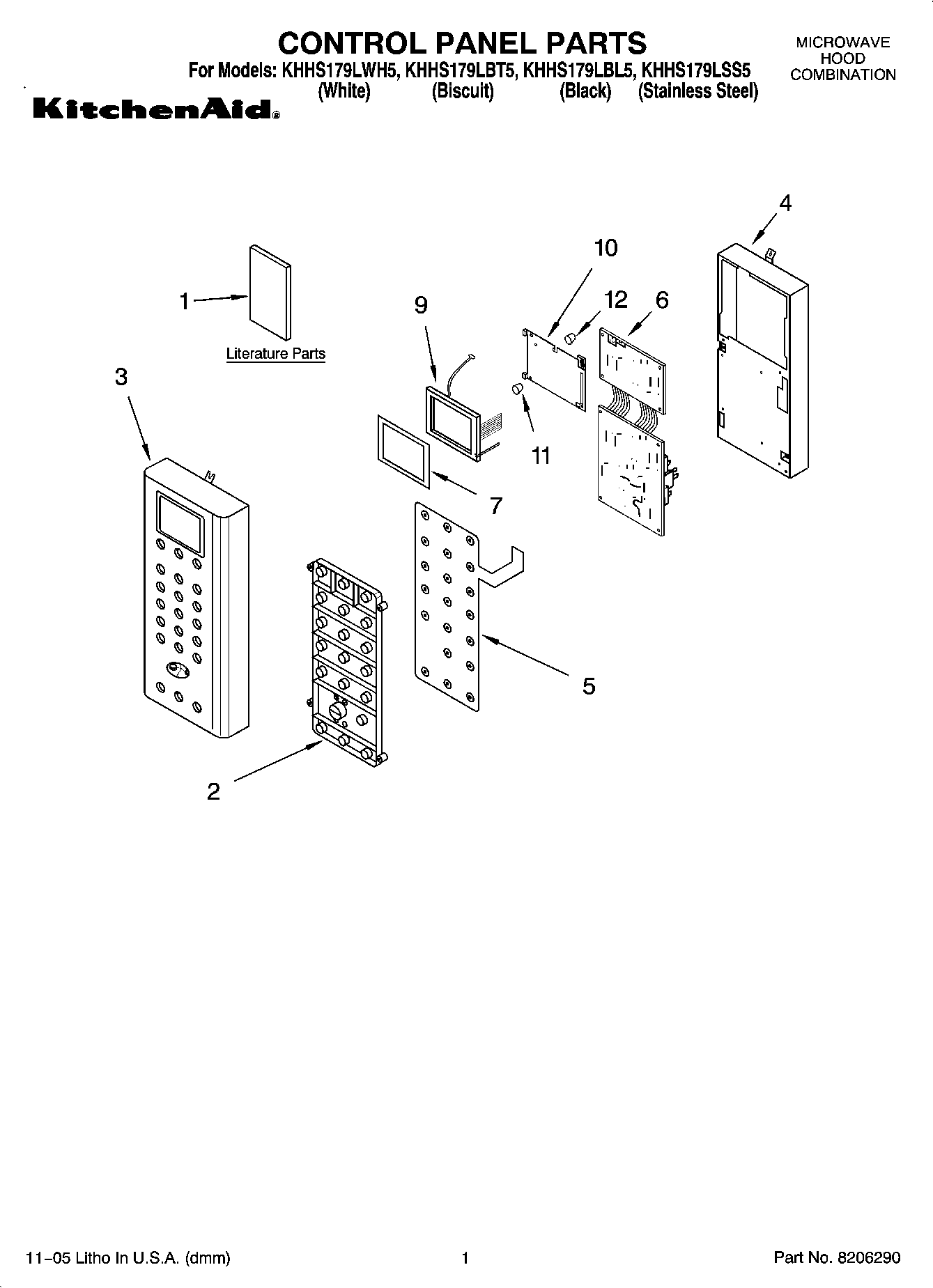 CONTROL PANEL PARTS

For Models: KHHS179LWH5, KHHS179LBT5, KHHS179LBL5, KHHS179LSS5
(White) (Biscuit) (Black) (Stainless Steel)

MICROWAVE HOOD COMBINATION

KitchenAid®

4

10

1

9

12

6

Literature Parts

3

11

7

5

2

11–05 Litho In U.S.A. (dmm)

1

Part No. 8206290