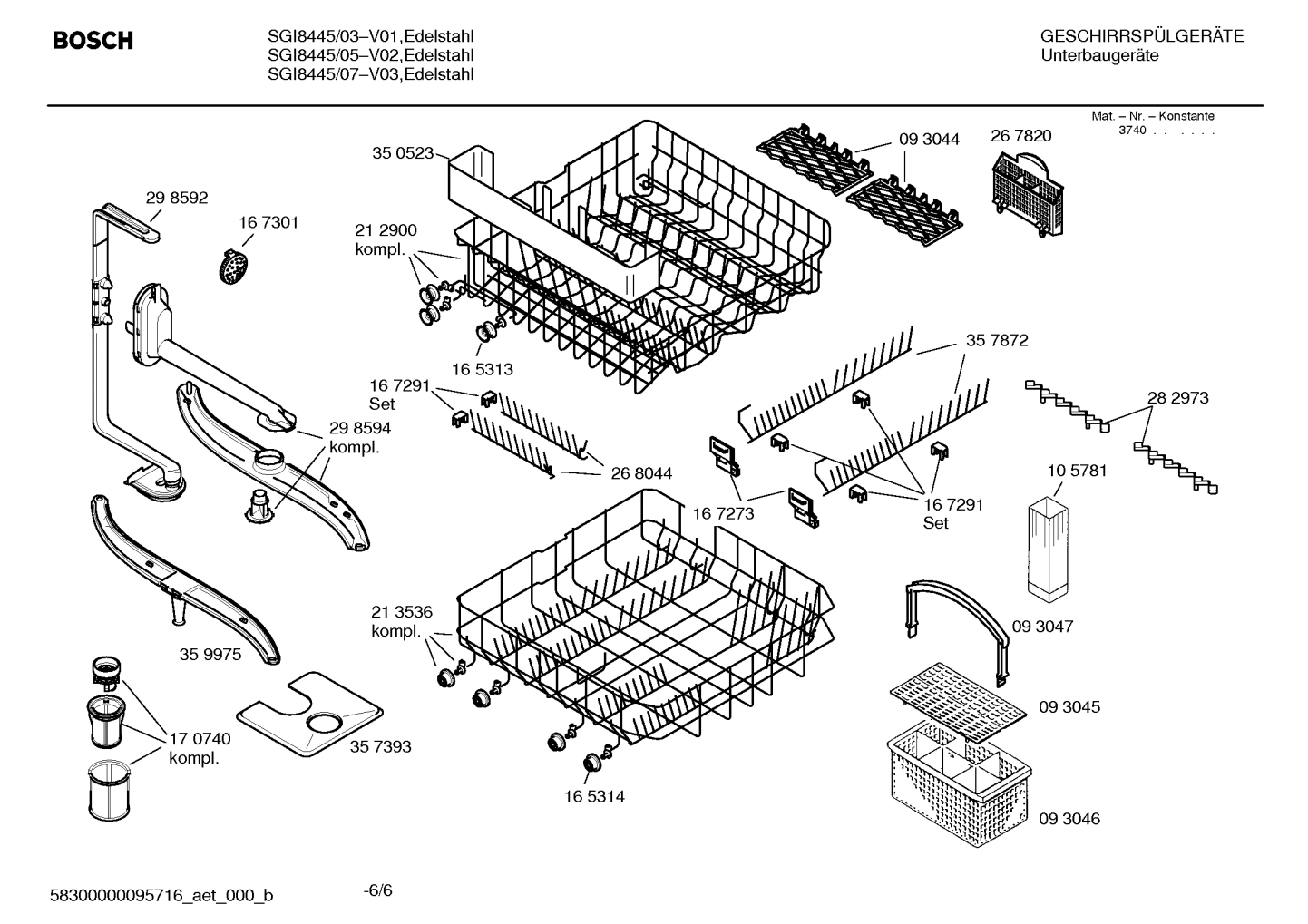 BOSCH

SGI8445/03–V01,Edelstahl
SGI8445/05–V02,Edelstahl
SGI8445/07–V03,Edelstahl

GESCHIRRSPÜLGERÄTE
Unterbaugeräte

Mat. – Nr. – Konstante
3740 . . . . . .

35 0523
09 3044
26 7820
29 8592
16 7301
21 2900
kompl.
16 5313
35 7872
16 7291
Set
28 2973
29 8594
kompl.
26 8044
10 5781
16 7273
16 7291
Set
21 3536
kompl.
09 3047
35 9975
09 3045
17 0740
kompl.
35 7393
16 5314
09 3046

58300000095716_aet_000_b

-6/6