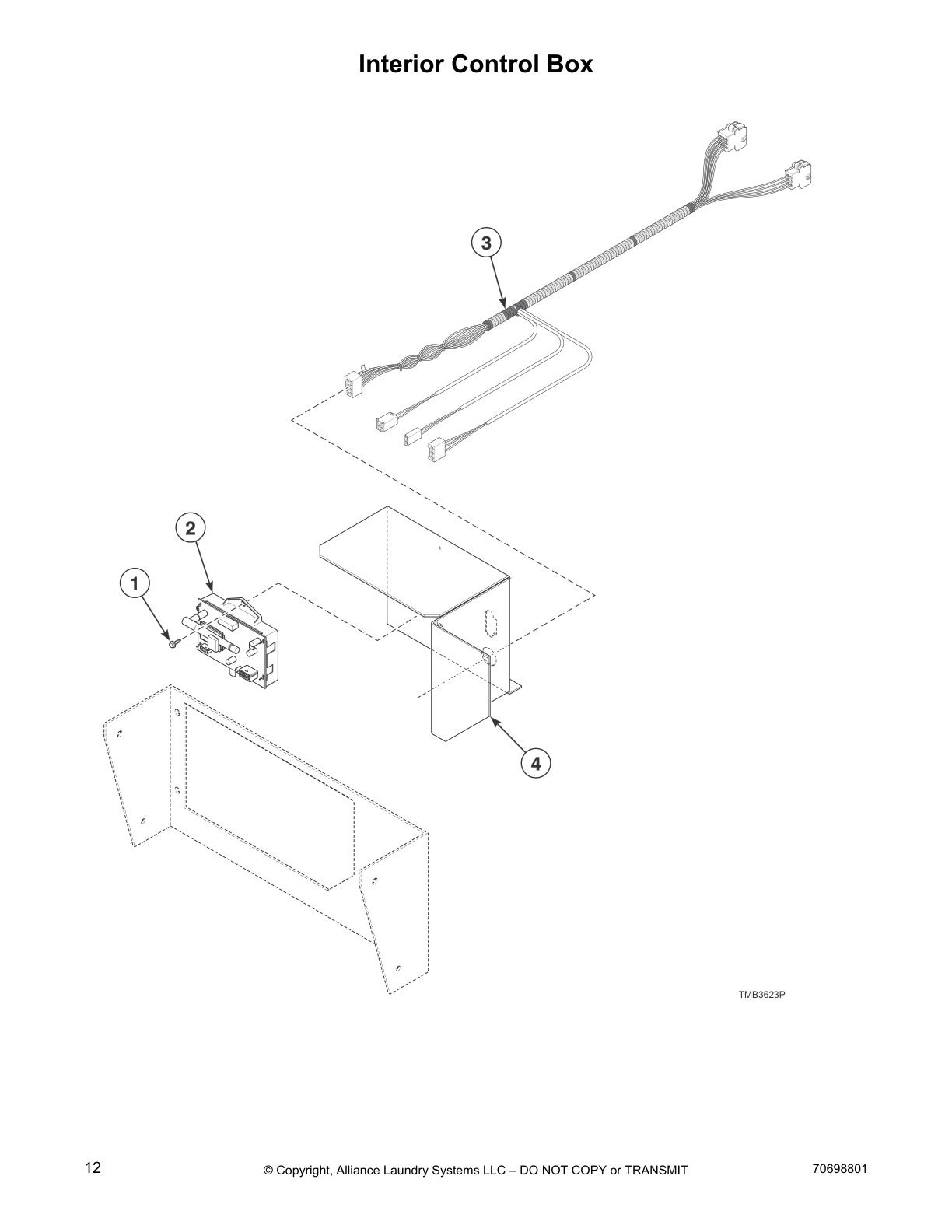 Interior Control Box

3

2

1

4

TMB3623P

12 © Copyright, Alliance Laundry Systems LLC – DO NOT COPY or TRANSMIT 70698801