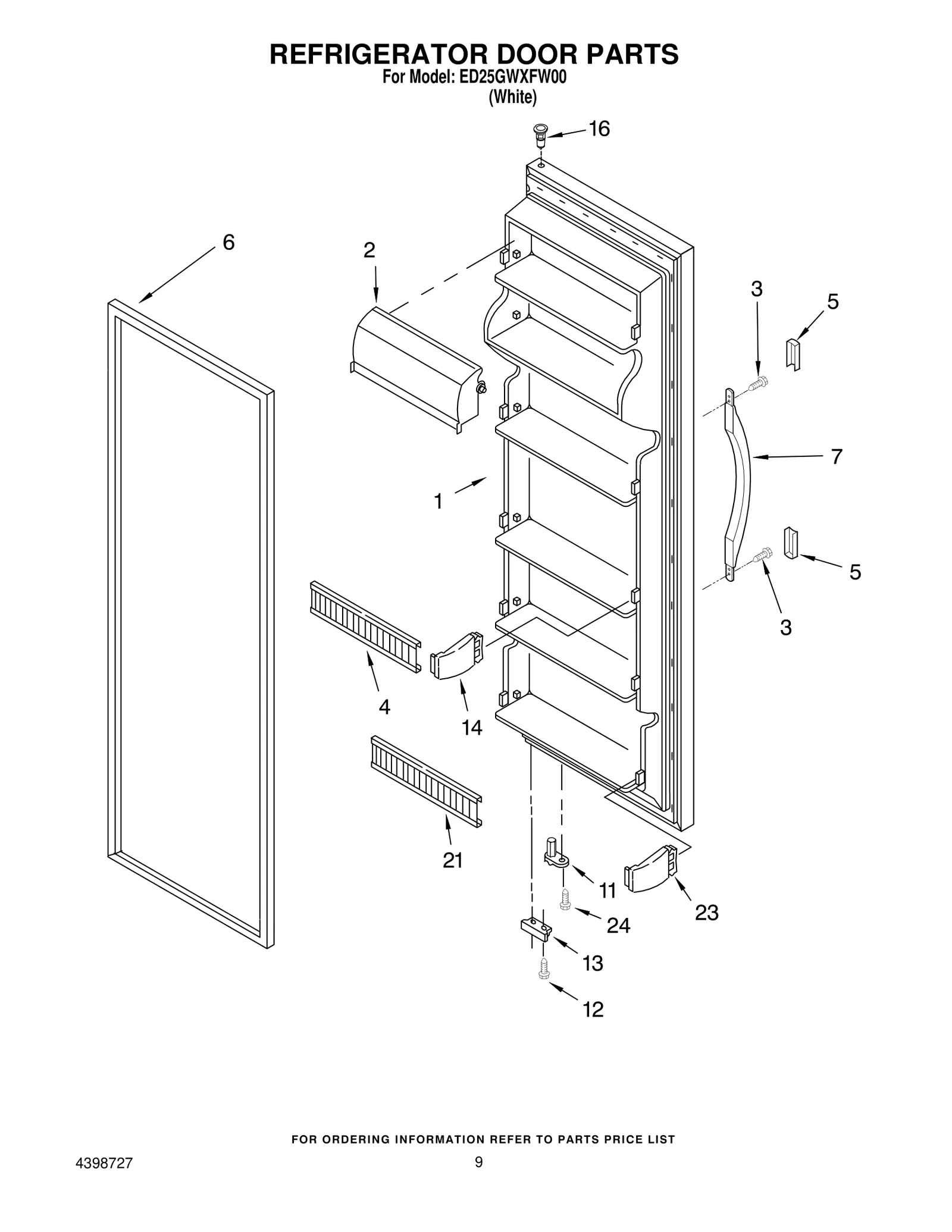 REFRIGERATOR DOOR PARTS
For Model: ED25GWXFW00
(White)

16
6
2
3
5
7
1
5
3
4
14
21
11
23
24
13
12

FOR ORDERING INFORMATION REFER TO PARTS PRICE LIST

4398727
9