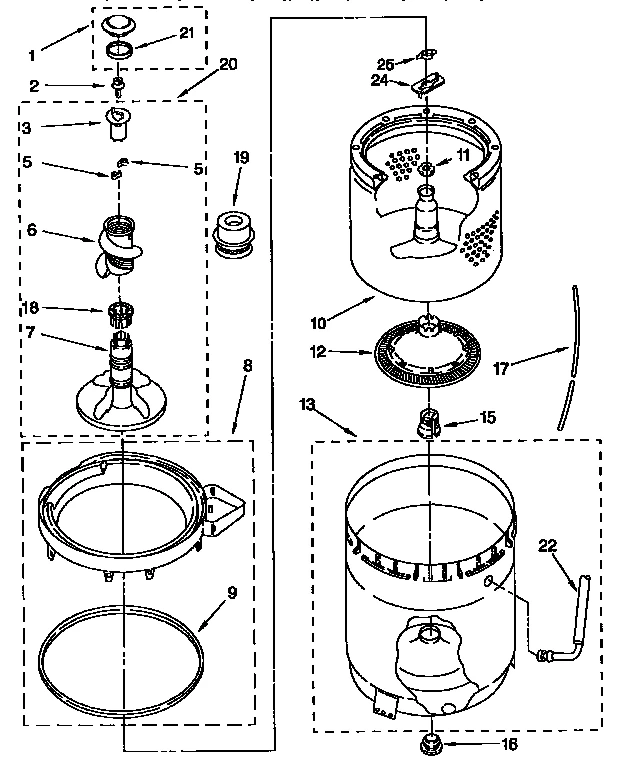 1
21
2
20
3
5
5
19
6
18
7
8
9
25
24
11
10
12
17
13
15
22
16