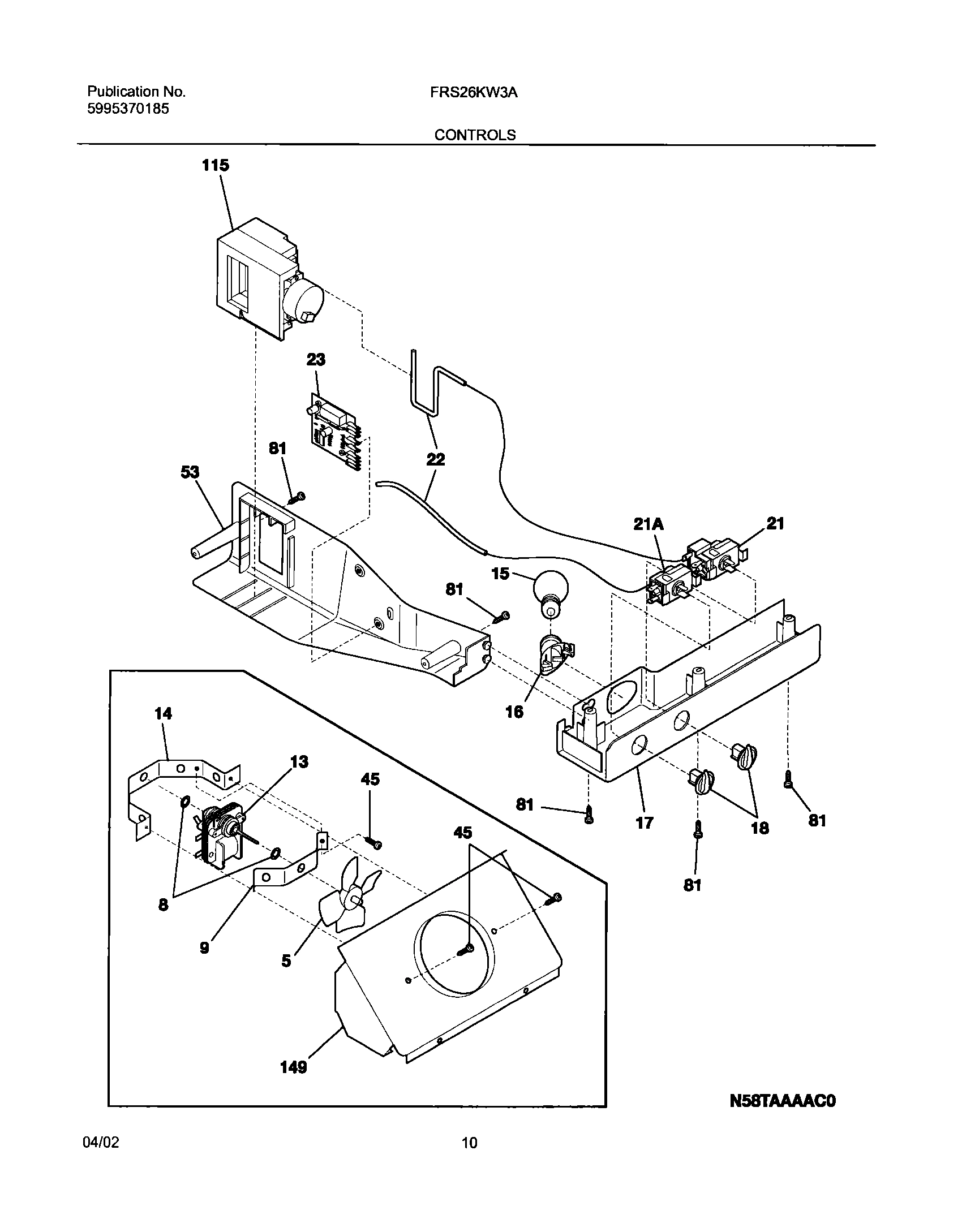 Publication No.
5995370185

FRS26KW3A

CONTROLS

115

23

81

53

22

21A

21

15

81

16

14

13

45

45

81

17

18

81

81

8

9

5

149

N58TAAAAC0

04/02

10