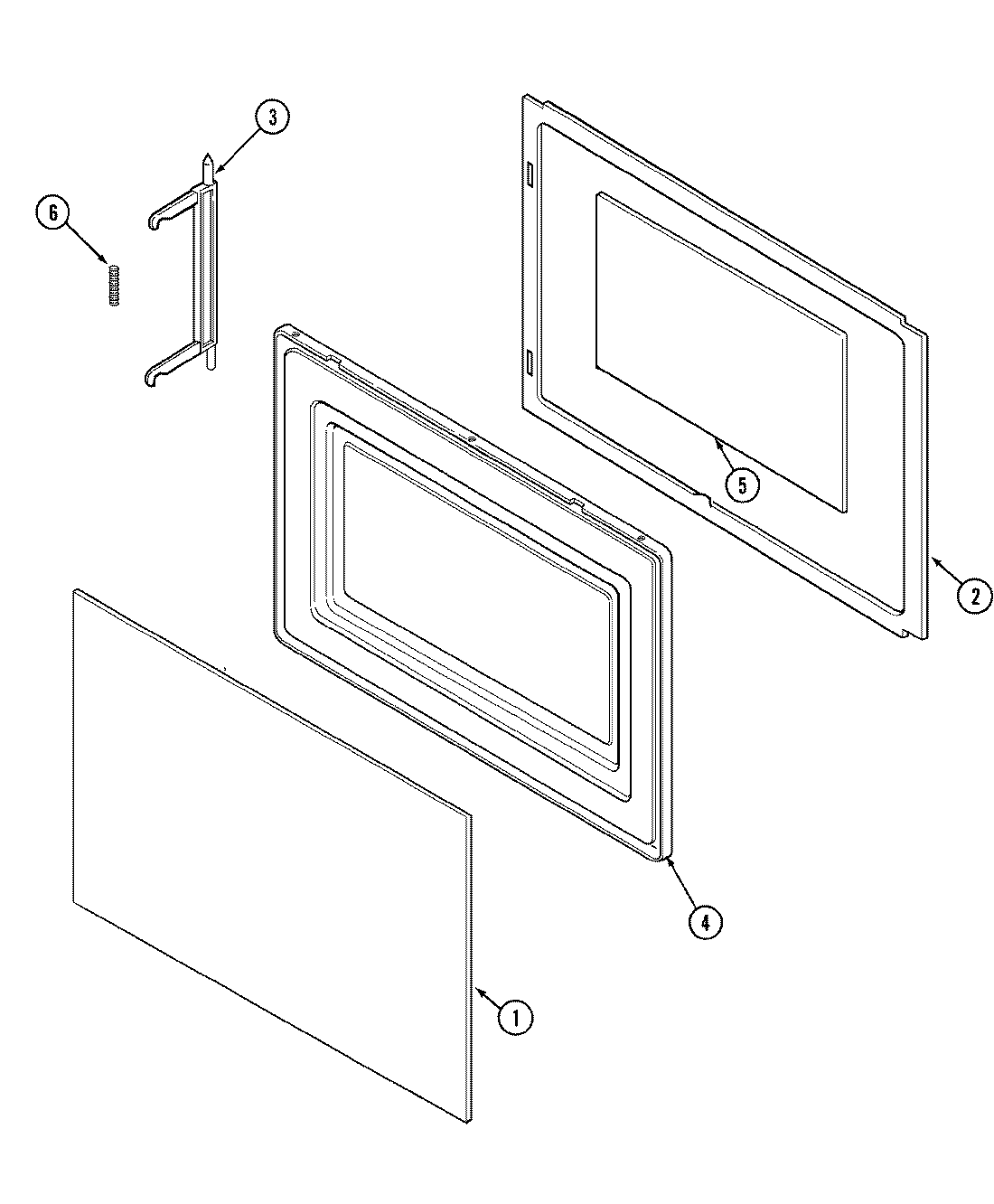 3
6
5
2
4
1