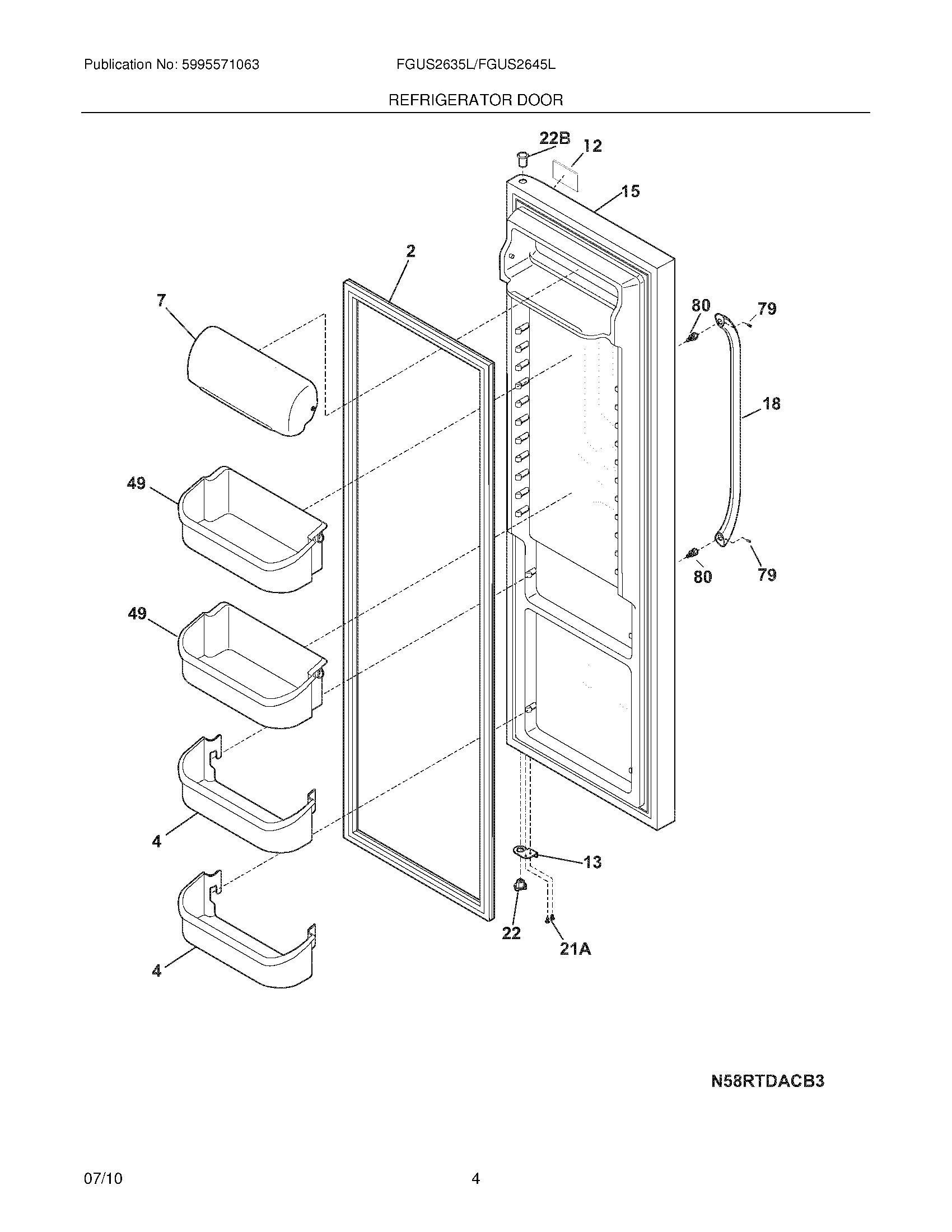 Publication No: 5995571063

FGUS2635L/FGUS2645L

REFRIGERATOR DOOR

22B
12
15
2
7
80
79
18
49
80
79
49
4
13
22
21A
4

N58RTDACB3

07/10

4