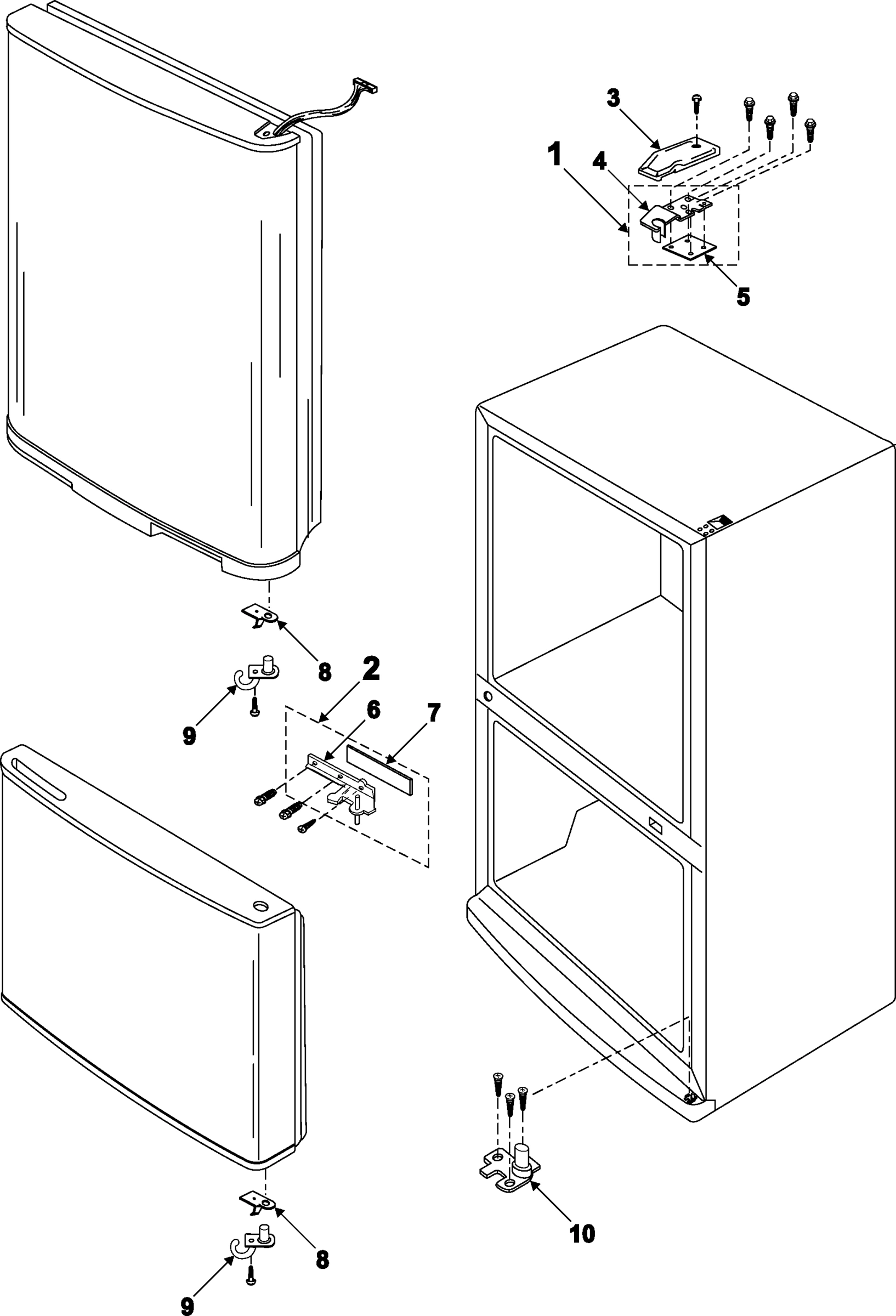 3
1
4
5
8
2
9
6
7
10
8
9