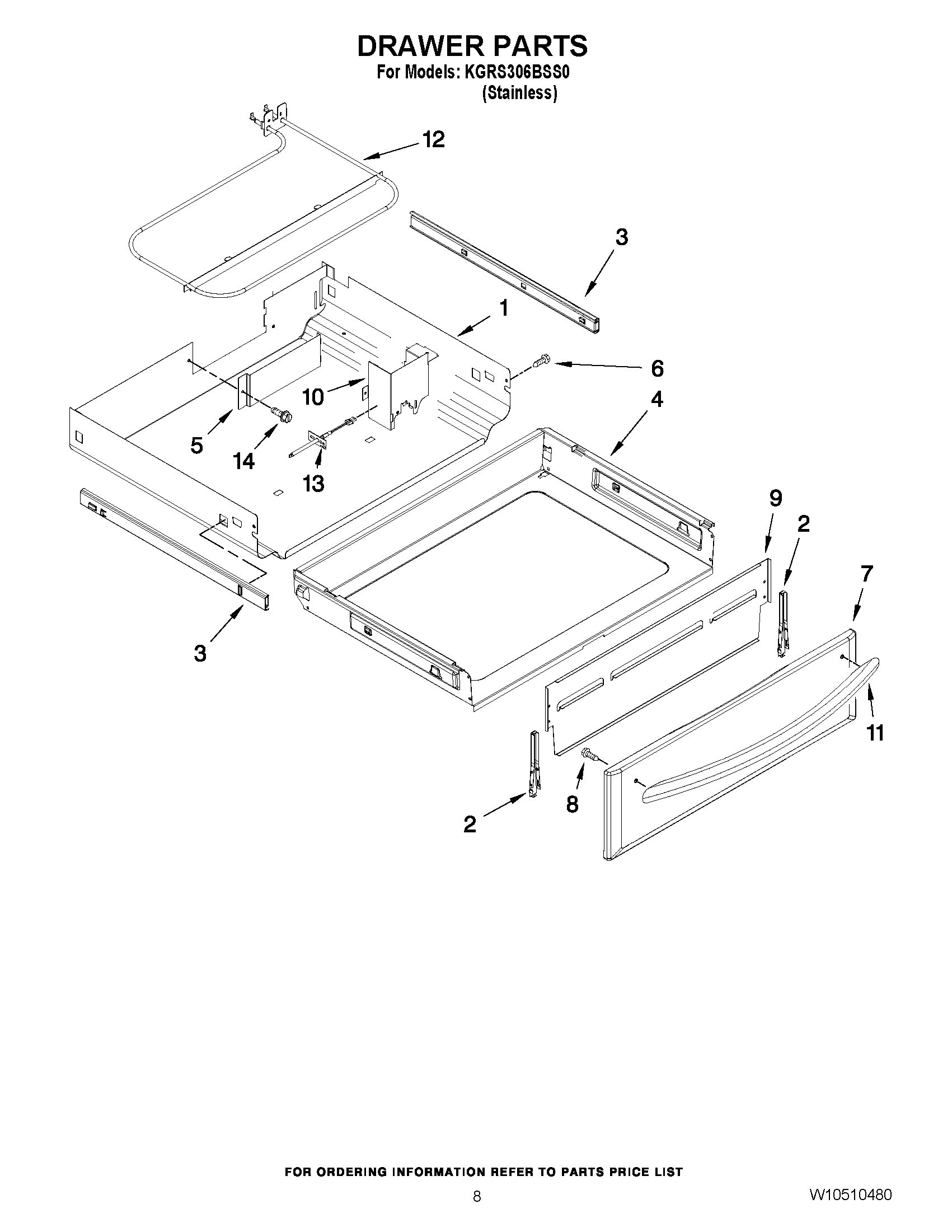 DRAWER PARTS
For Models: KGRS306BSS0
(Stainless)

12
3
1
6
10
4
5
14
13
9
2
7
3
11
8
2

FOR ORDERING INFORMATION REFER TO PARTS PRICE LIST

8

W10510480