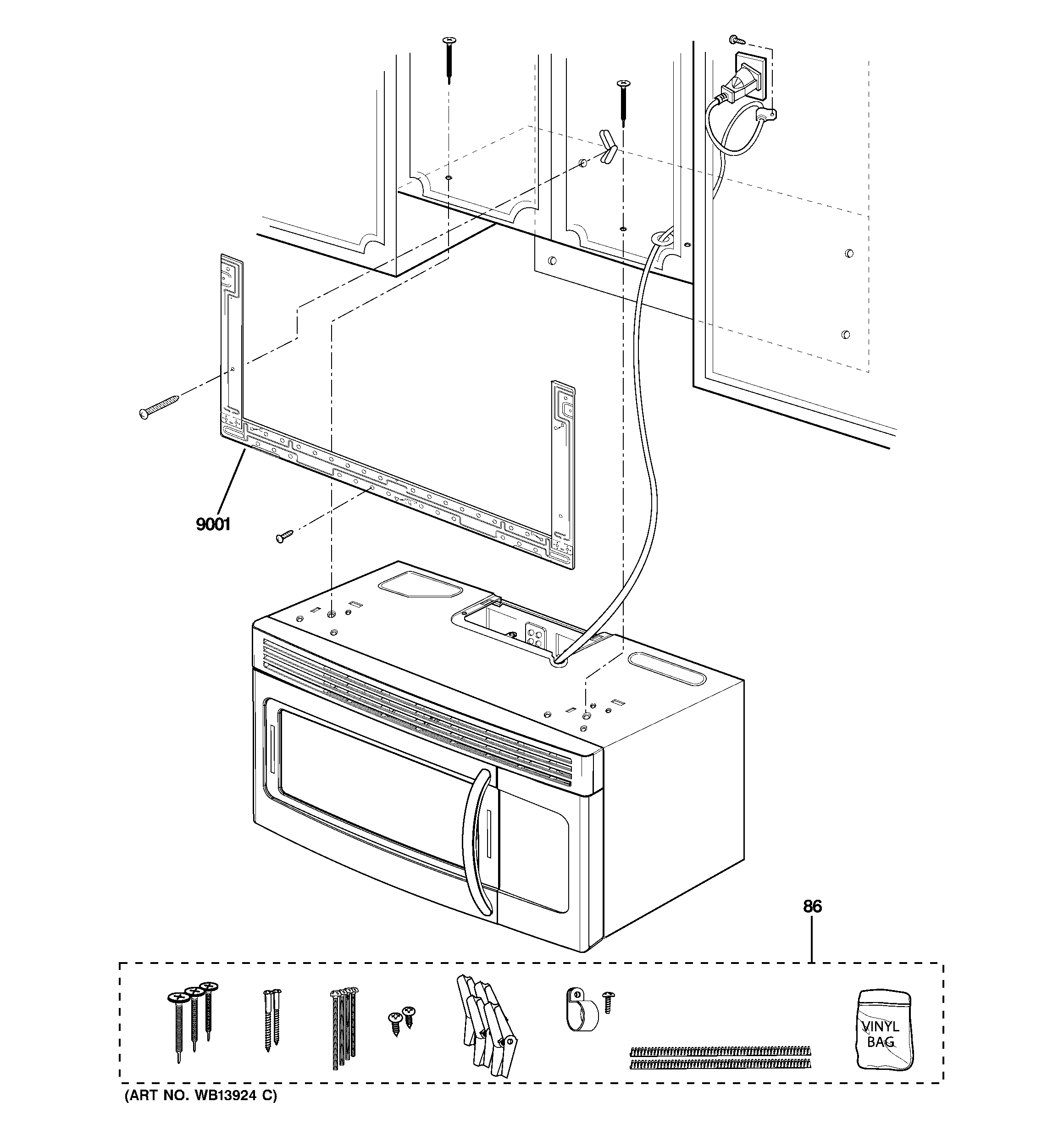 9001

86

VINYL BAG

(ART NO. WB13924 C)